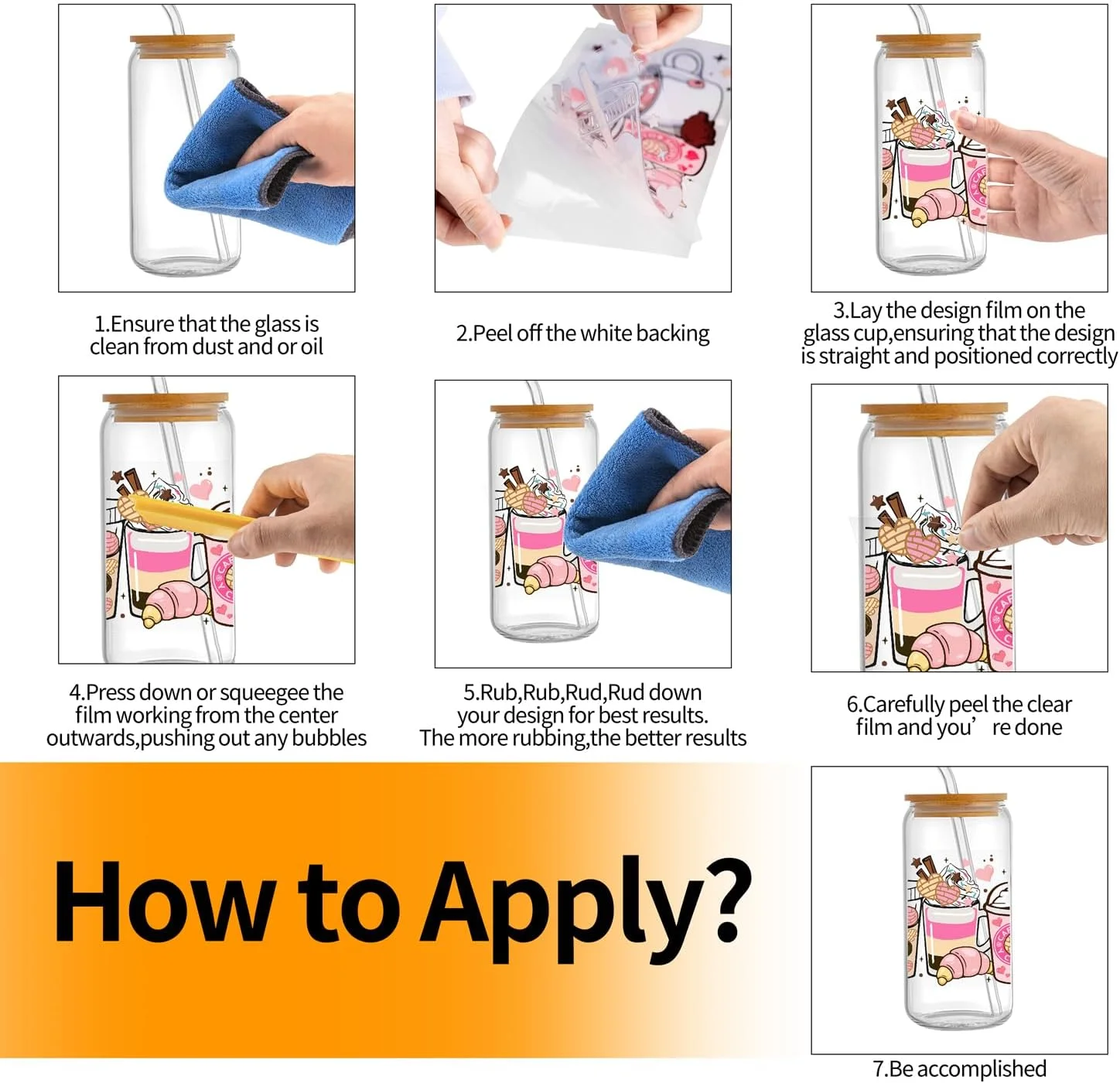 1.Ensure that the glass is clean from dust and or oil

2.Peel off the white backing

3.Lay the design film on the glass cup,ensuring that the design is straight and positioned correctly

4.Press down or squeegee the film working from the center outwards,pushing out any bubbles

5.Rub,Rub,Rud,Rud down your design for best results. The more rubbing,the better results

6.Carefully peel the clear film and you’ re done

How to Apply?

7.Be accomplished