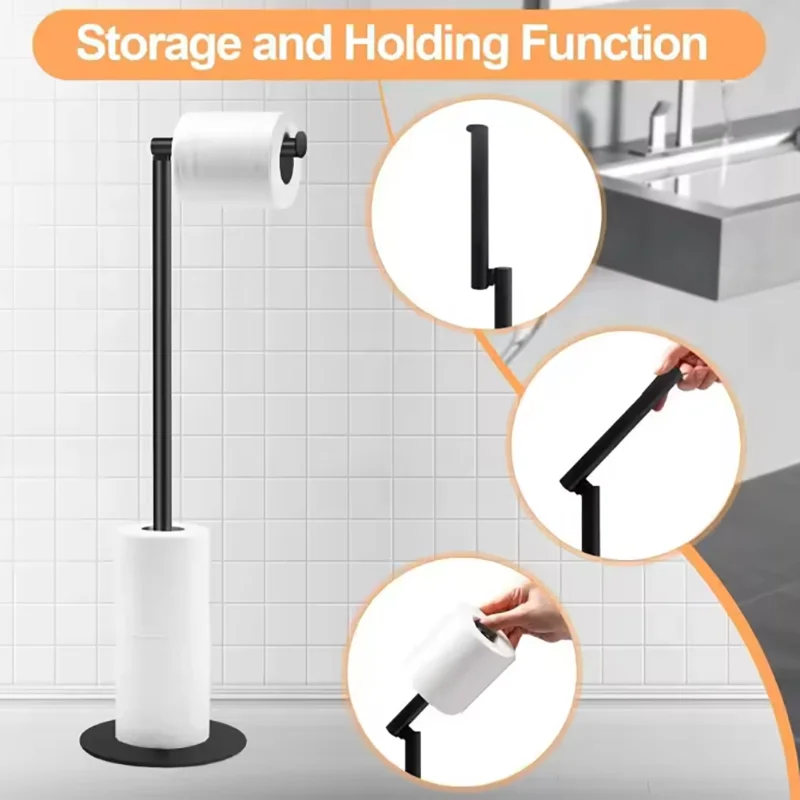 Storage and Holding Function