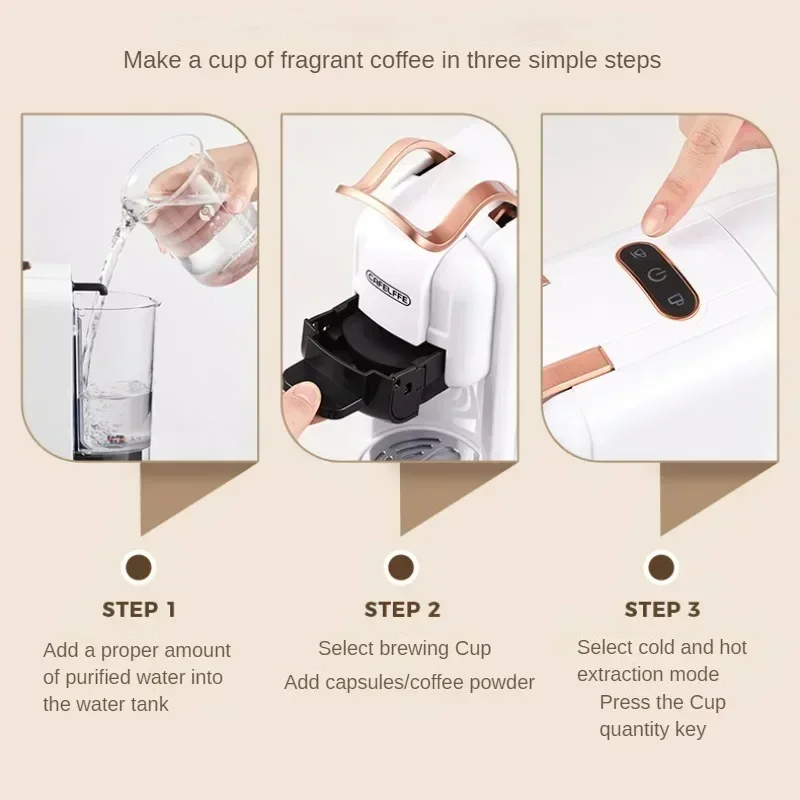 Make a cup of fragrant coffee in three simple steps

CAFELFFE

STEP 1

Add a proper amount of purified water into the water tank

STEP 2

Select brewing Cup

Add capsules/coffee powder

STEP 3

Select cold and hot extraction mode

Press the Cup quantity key