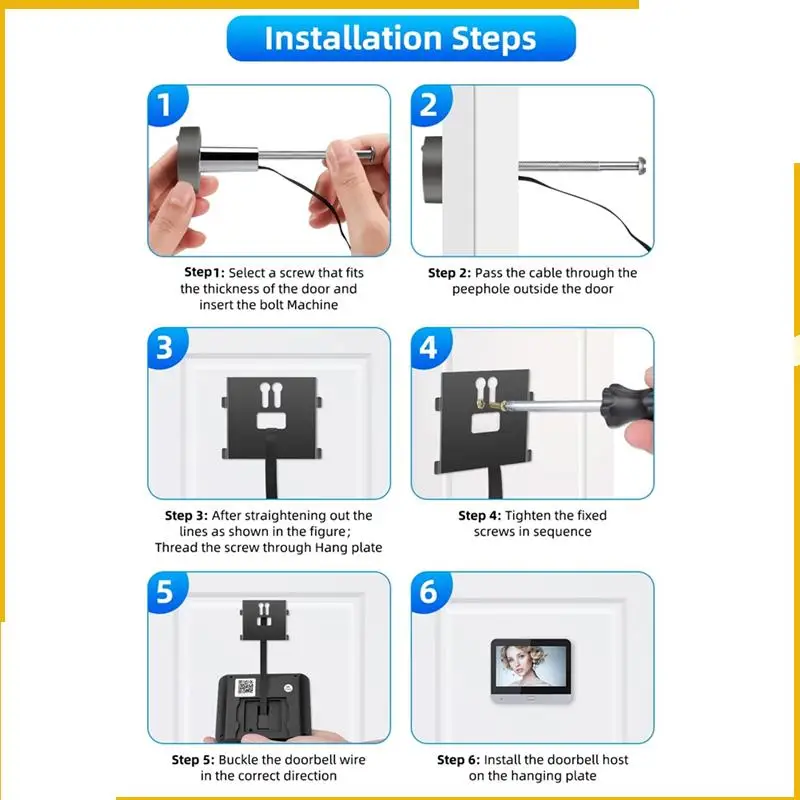 Installation Steps

1

Step1: Select a screw that fits the thickness of the door and insert the bolt Machine

2

Step 2: Pass the cable through the peephole outside the door

3

Step 3: After straightening out the lines as shown in the figure; Thread the screw through Hang plate

4

Step 4: Tighten the fixed screws in sequence

5

Step 5: Buckle the doorbell wire in the correct direction

6

Step 6: Install the doorbell host on the hanging plate