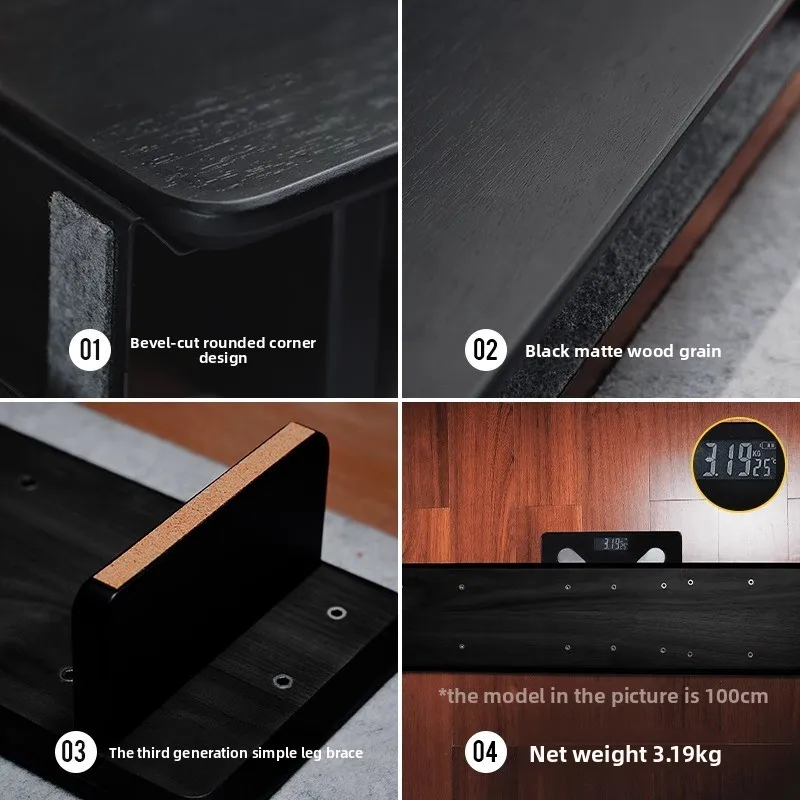 01 Bevel-cut rounded corner design

02 Black matte wood grain

03 The third generation simple leg brace

3.19 KG 25°C

3.19

*the model in the picture is 100cm

04 Net weight 3.19kg