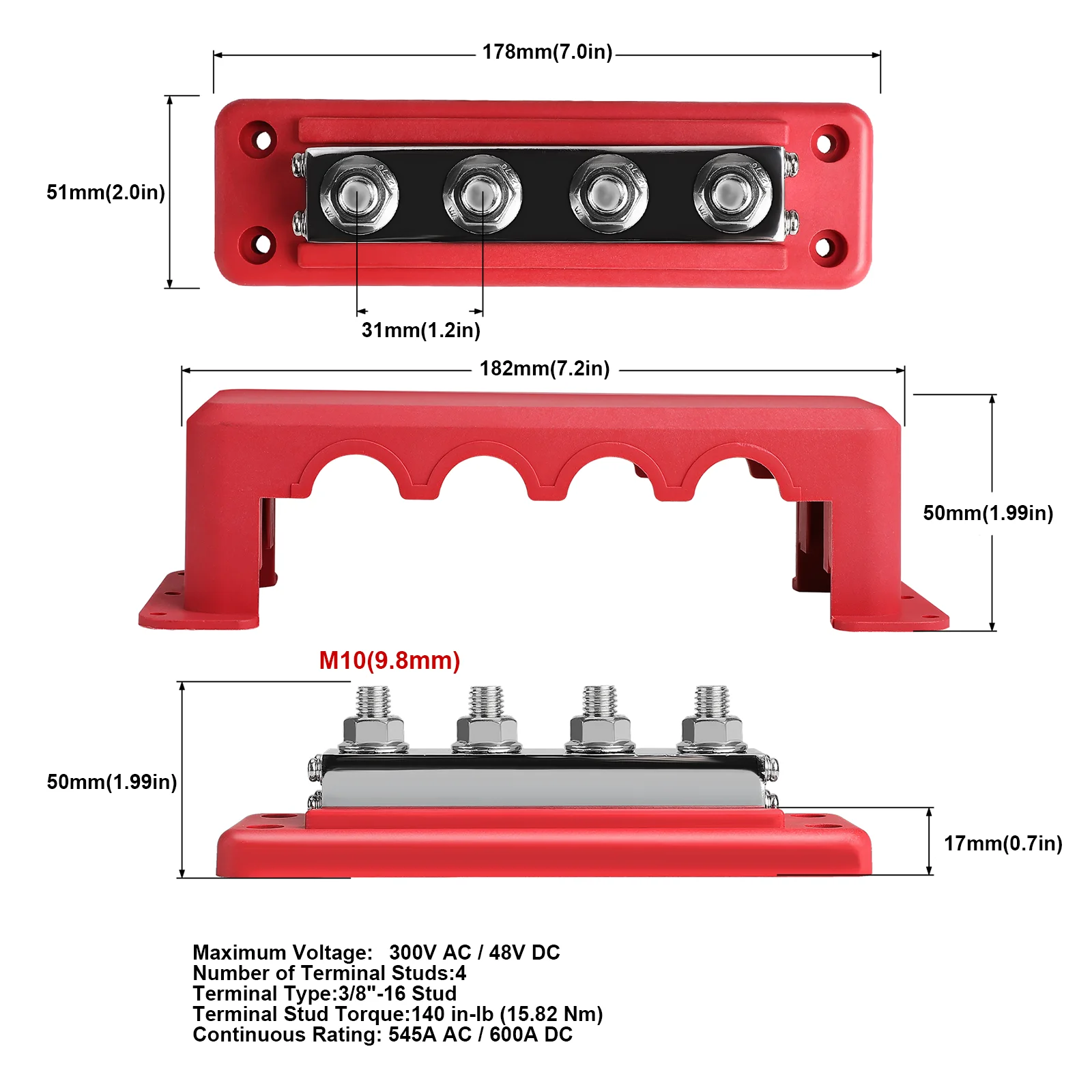 178mm(7.0in)

51mm(2.0in)

31mm(1.2in)

182mm(7.2in)

50mm(1.99in)

M10(9.8mm)

50mm(1.99in)

17mm(0.7in)

Maximum Voltage: 300V AC / 48V DC
Number of Terminal Studs:4
Terminal Type:3/8"-16 Stud
Terminal Stud Torque:140 in-lb (15.82 Nm)
Continuous Rating: 545A AC / 600A DC