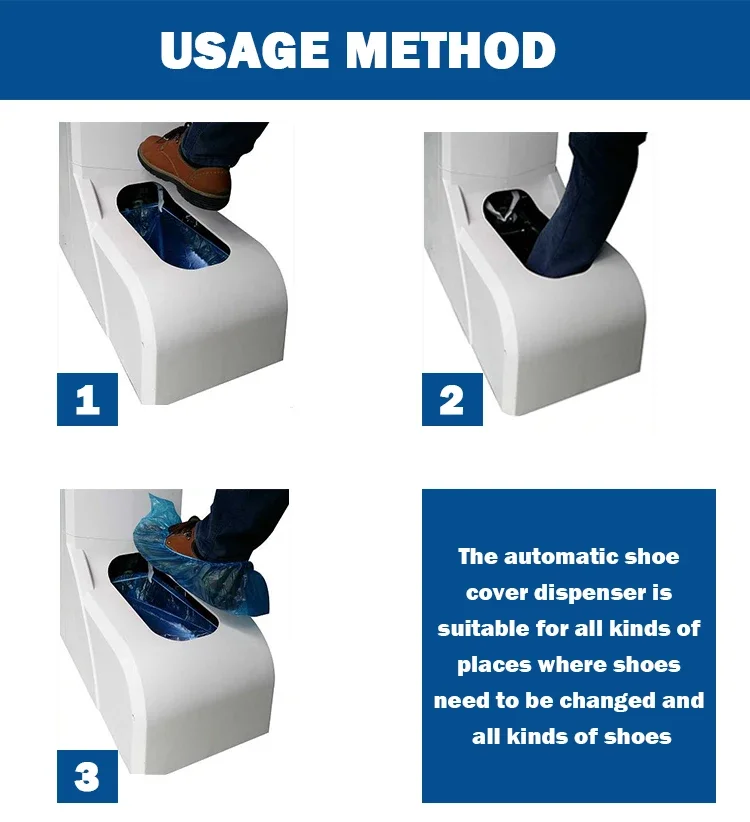 USAGE METHOD

1

2

3

The automatic shoe cover dispenser is suitable for all kinds of places where shoes need to be changed and all kinds of shoes