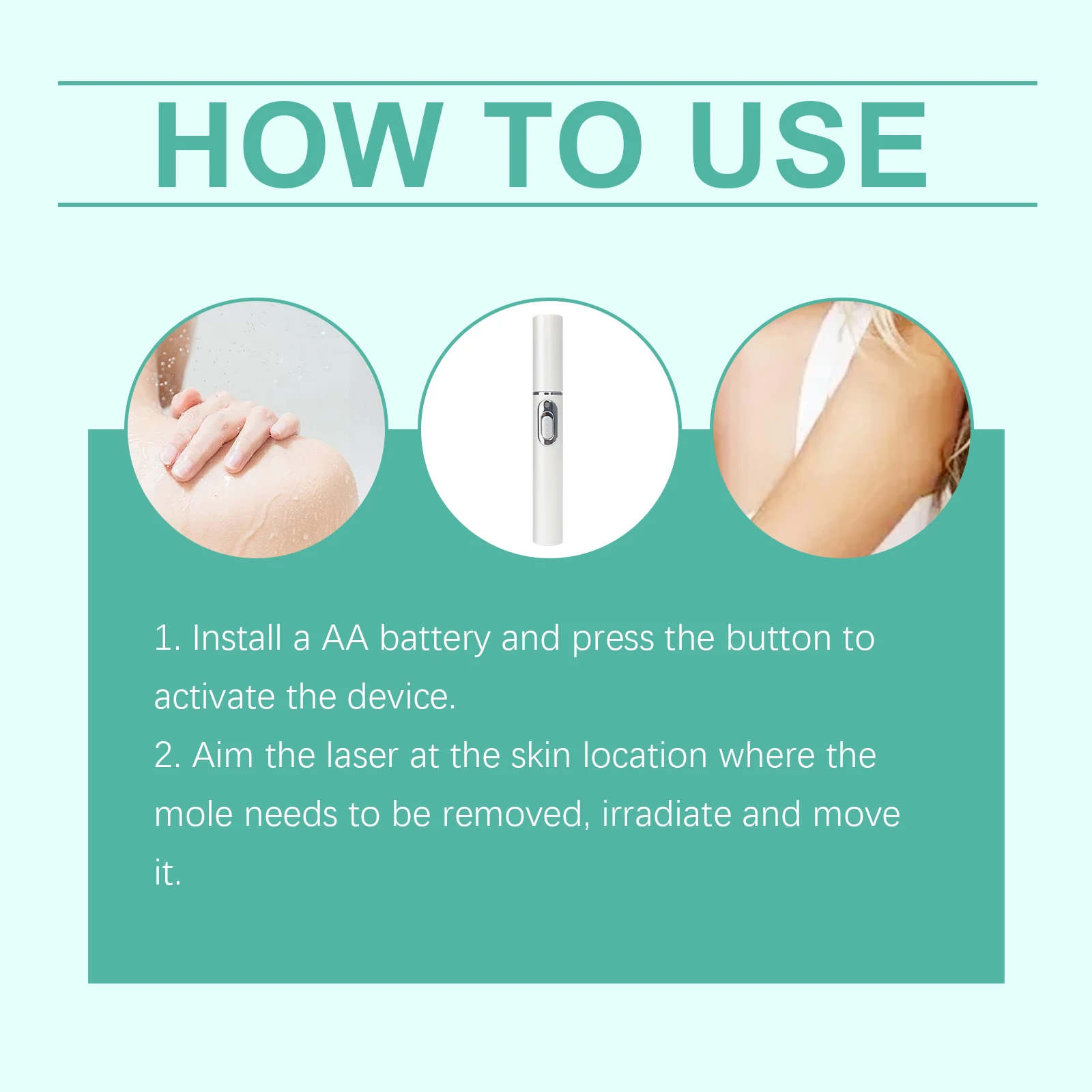 HOW TO USE

1. Install a AA battery and press the button to activate the device.
2. Aim the laser at the skin location where the mole needs to be removed, irradiate and move it.