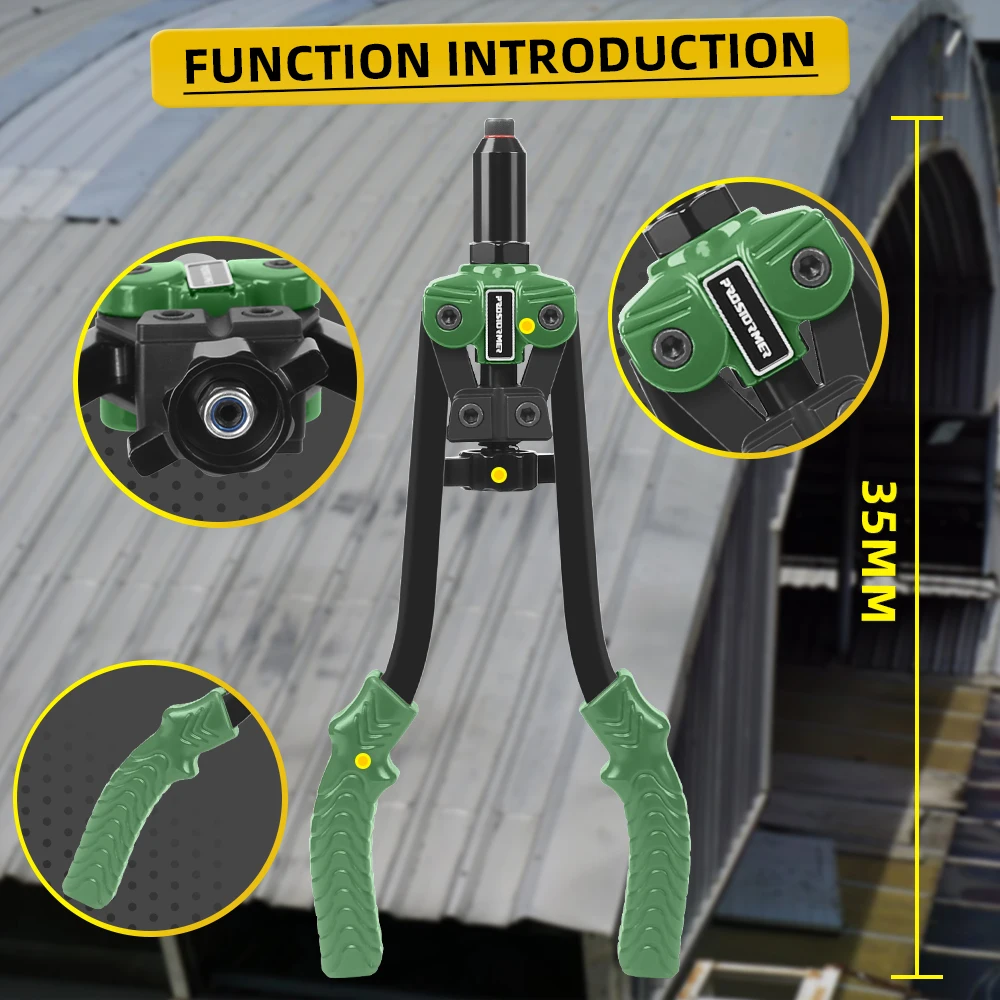 FUNCTION INTRODUCTION

PROSTORMER

PROSTORMER

35MM