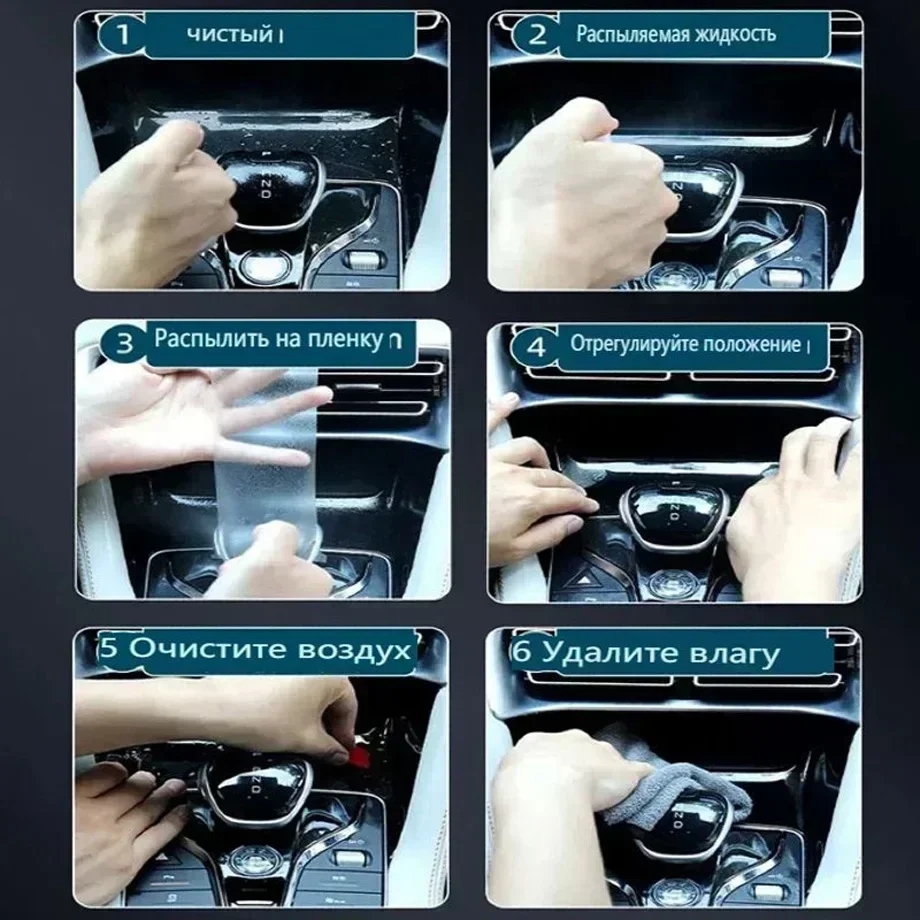 1 чистый

2 Распыляемая жидкость

3 Распылить на пленку

4 Отрегулируйте положение

5 Очистите воздух

6 Удалите влагу