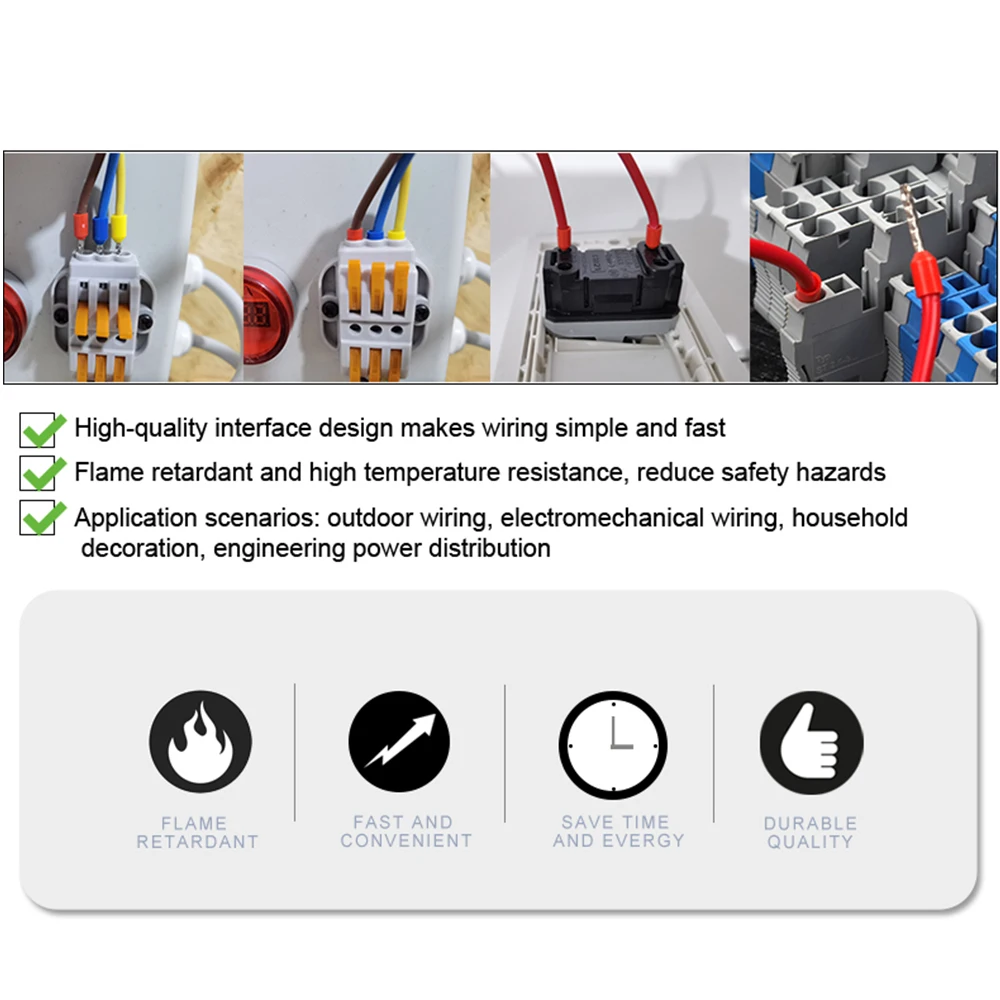 High-quality interface design makes wiring simple and fast

Flame retardant and high temperature resistance, reduce safety hazards

Application scenarios: outdoor wiring, electromechanical wiring, household decoration, engineering power distribution

FLAME RETARDANT

FAST AND CONVENIENT

SAVE TIME AND EVERGY

DURABLE QUALITY