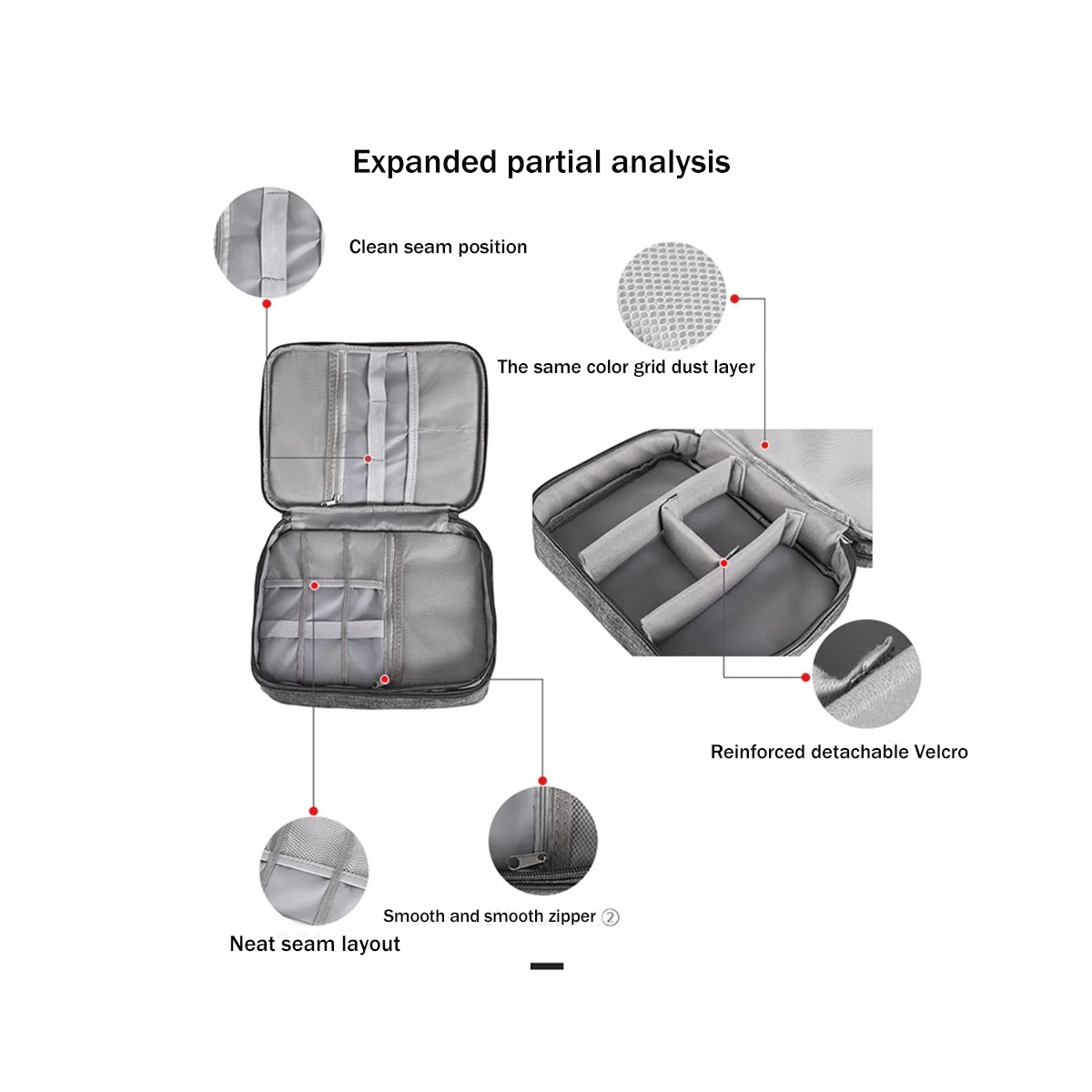 Expanded partial analysis

Clean seam position

The same color grid dust layer

Reinforced detachable Velcro

Smooth and smooth zipper ②

Neat seam layout