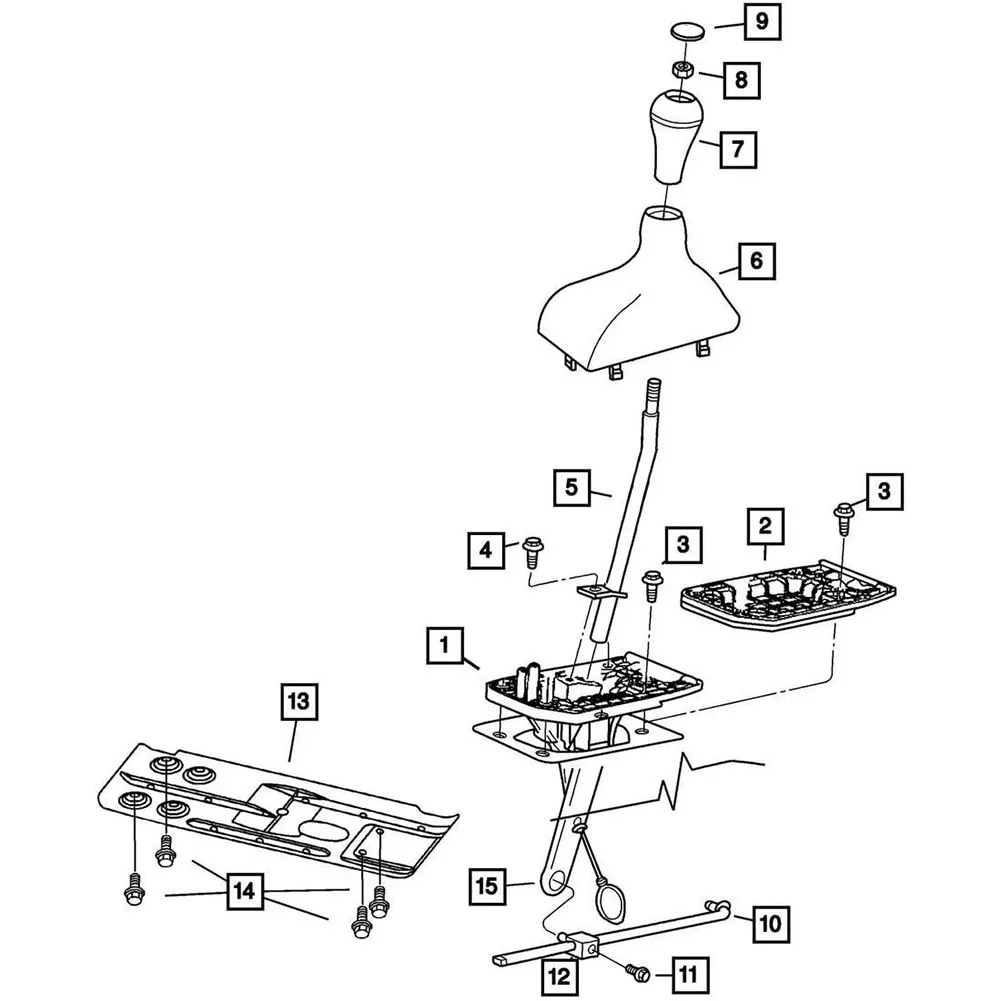 9
8
7
6
5
3
2
4
3
1
13
14
15
10
12
11