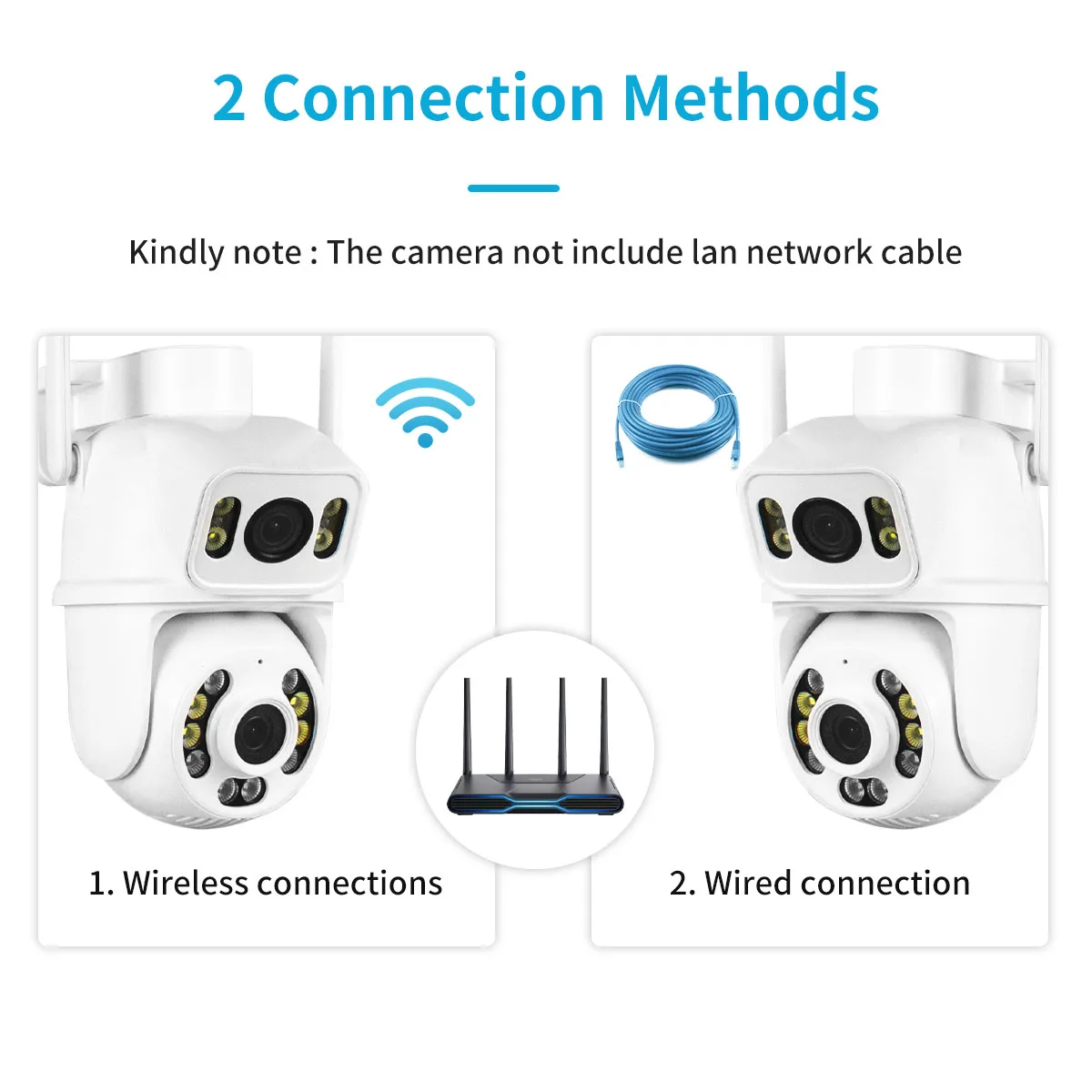 2 Connection Methods

Kindly note : The camera not include lan network cable

1. Wireless connections

2. Wired connection