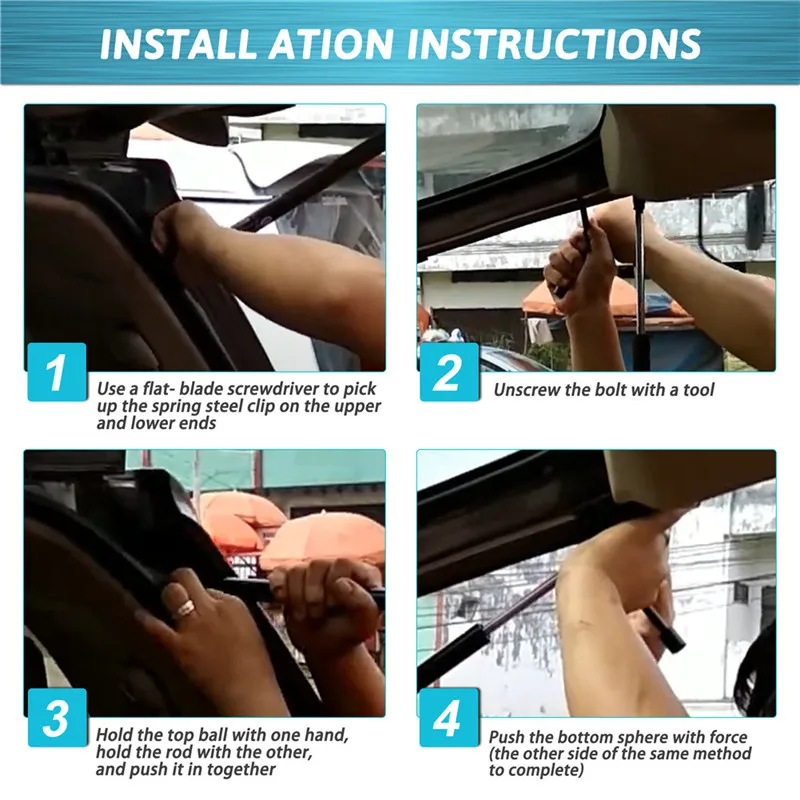 INSTALL ATION INSTRUCTIONS

1

Use a flat- blade screwdriver to pick up the spring steel clip on the upper and lower ends

2

Unscrew the bolt with a tool

3

Hold the top ball with one hand, hold the rod with the other, and push it in together

4

Push the bottom sphere with force (the other side of the same method to complete)