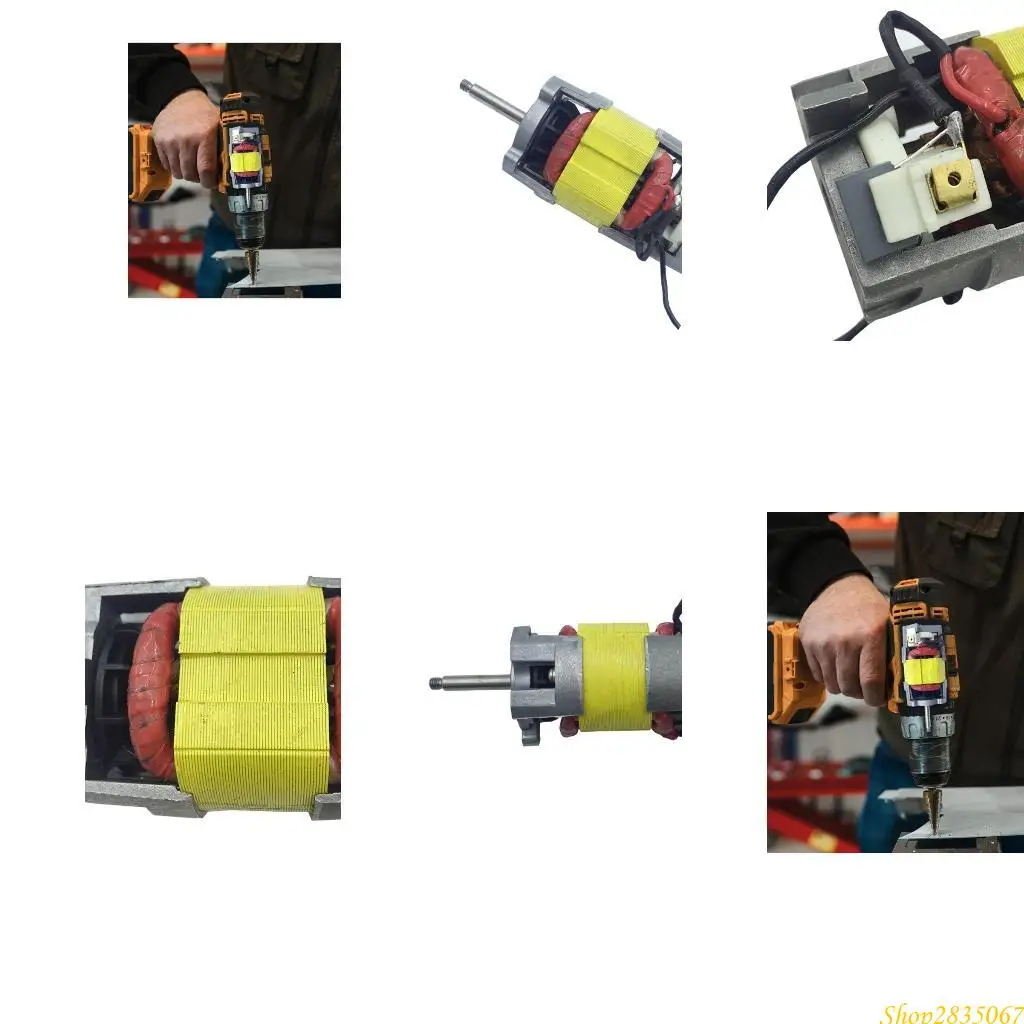 Shop2835067