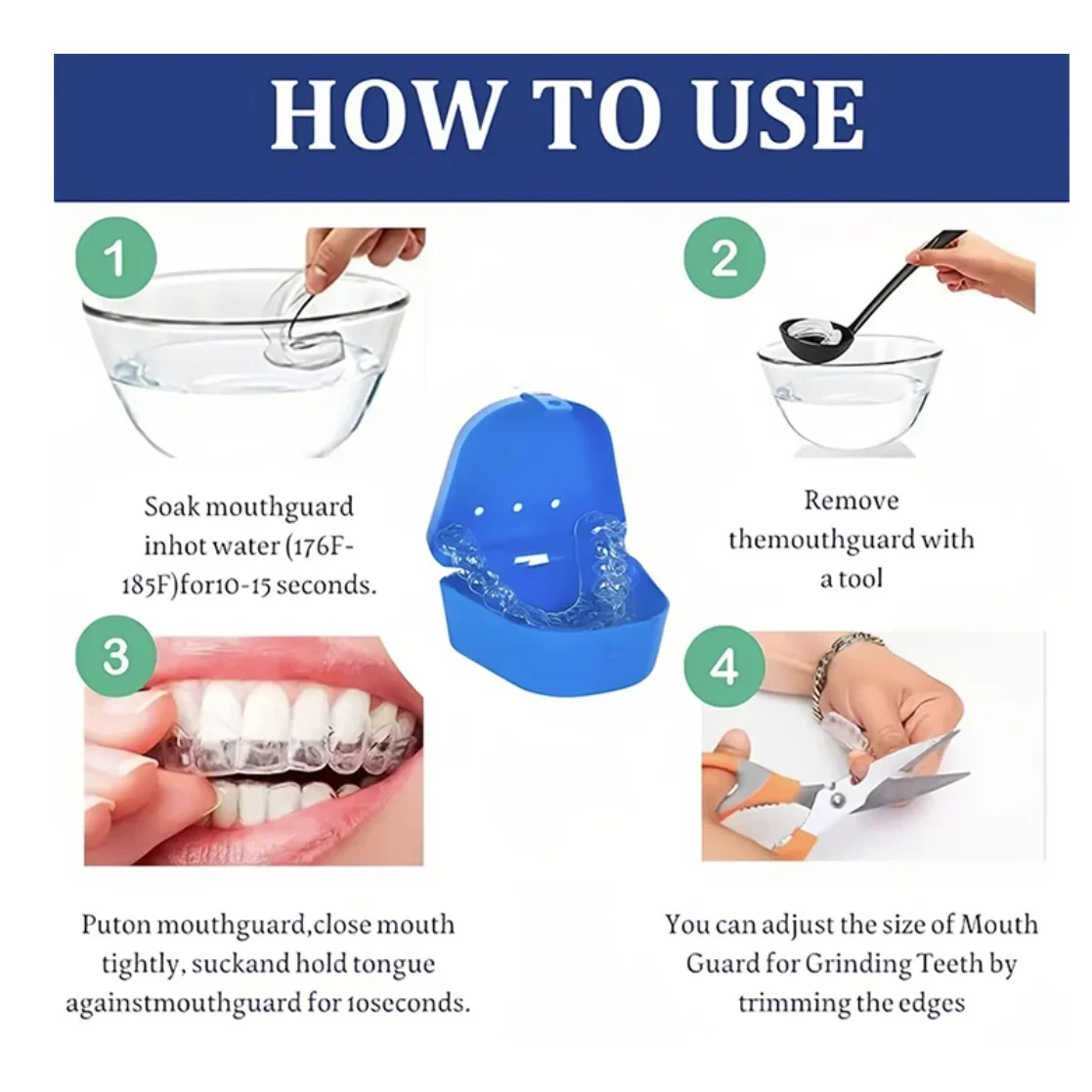 HOW TO USE

1

Soak mouthguard inhot water (176F-185F)for10-15 seconds.

2

Remove themouthguard with a tool

3

Puton mouthguard,close mouth tightly, suckand hold tongue againstmouthguard for 10seconds.

4

You can adjust the size of Mouth Guard for Grinding Teeth by trimming the edges