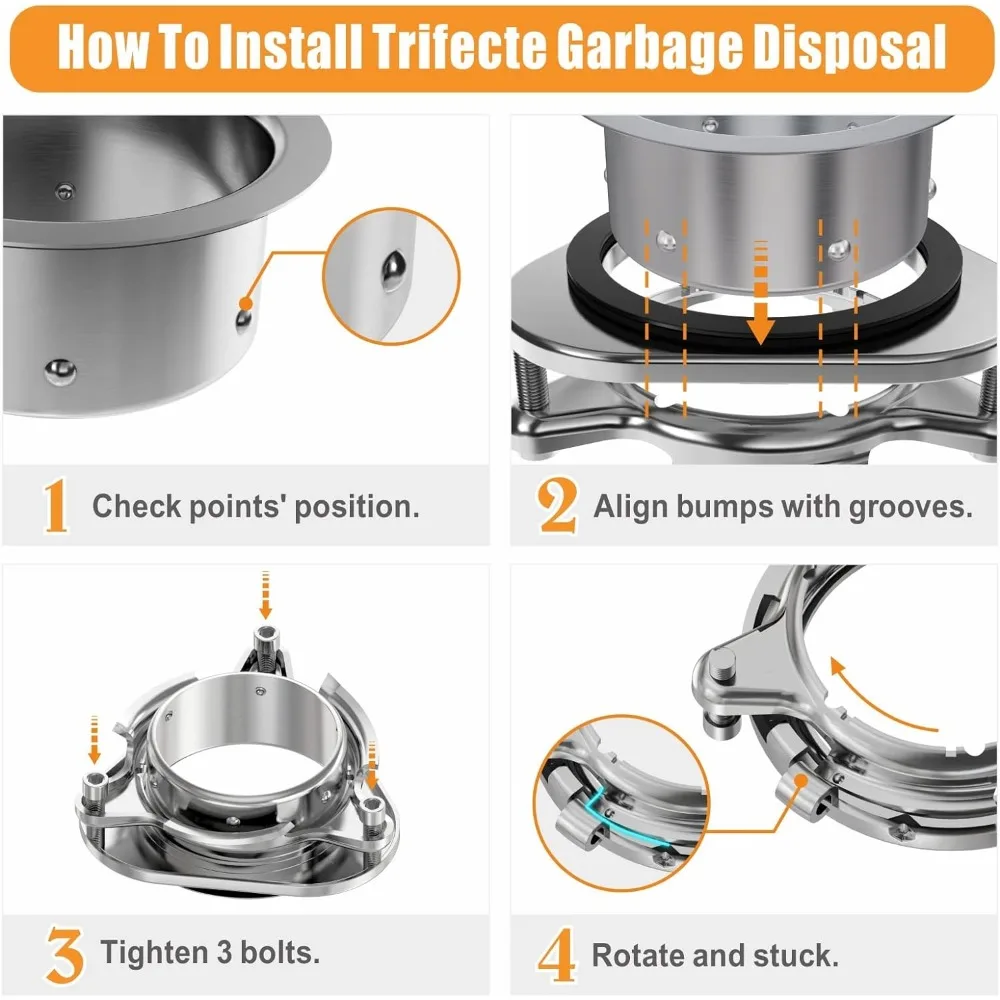 How To Install Trifecte Garbage Disposal

1 Check points' position.

2 Align bumps with grooves.

3 Tighten 3 bolts.

4 Rotate and stuck.