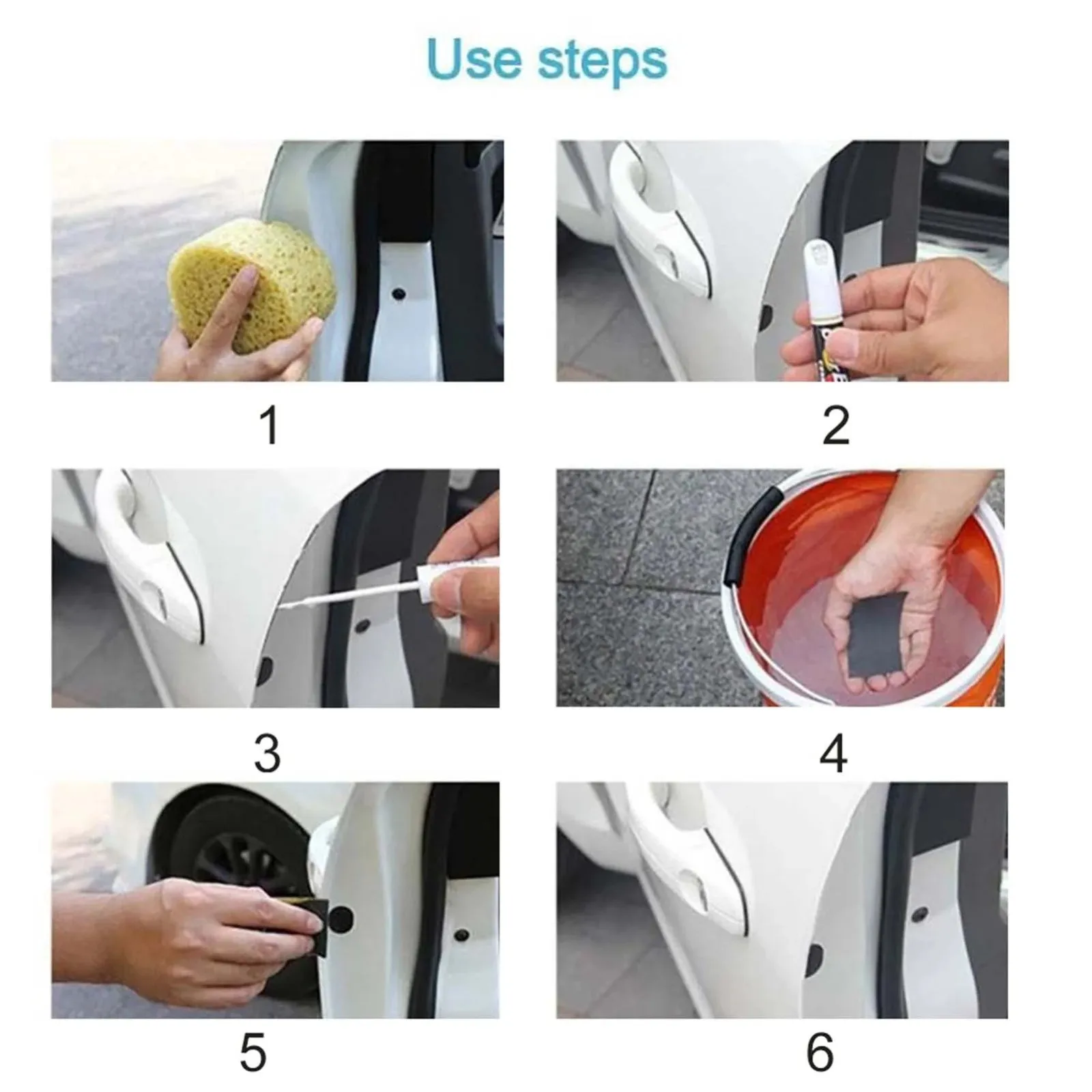 Use steps

1

2

3

4

5

6