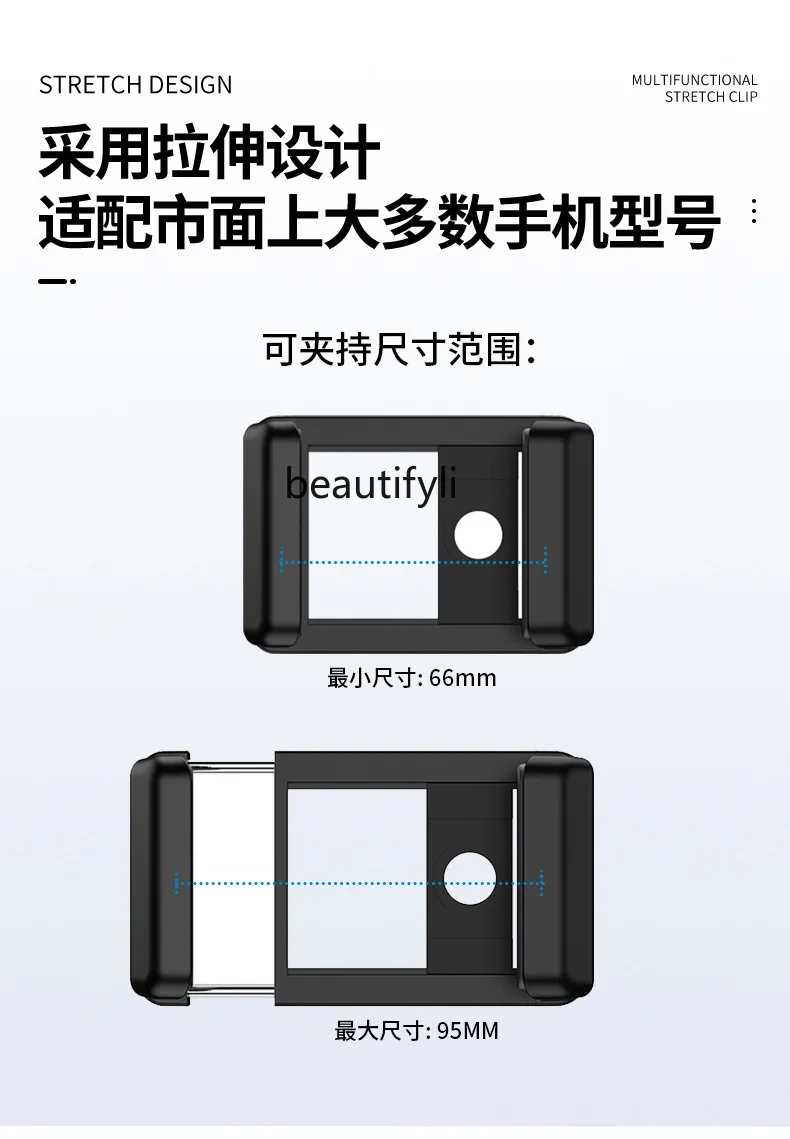 STRETCH DESIGN

MULTIFUNCTIONAL STRETCH CLIP

采用拉伸设计
适配市面上大多数手机型号

可夹持尺寸范围：

beautifyli

最小尺寸: 66mm

最大尺寸: 95MM