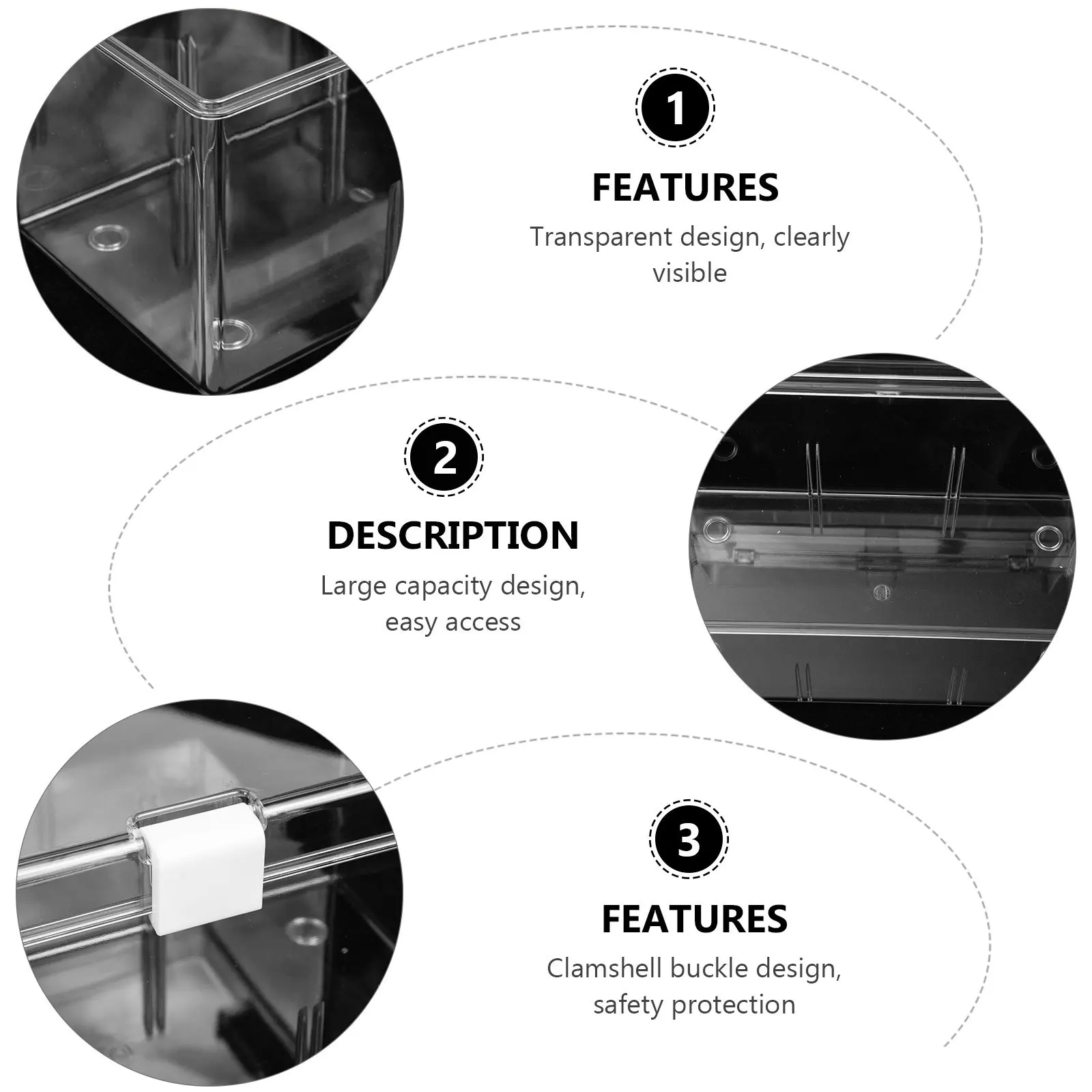 1

FEATURES

Transparent design, clearly visible

2

DESCRIPTION

Large capacity design, easy access

3

FEATURES

Clamshell buckle design, safety protection