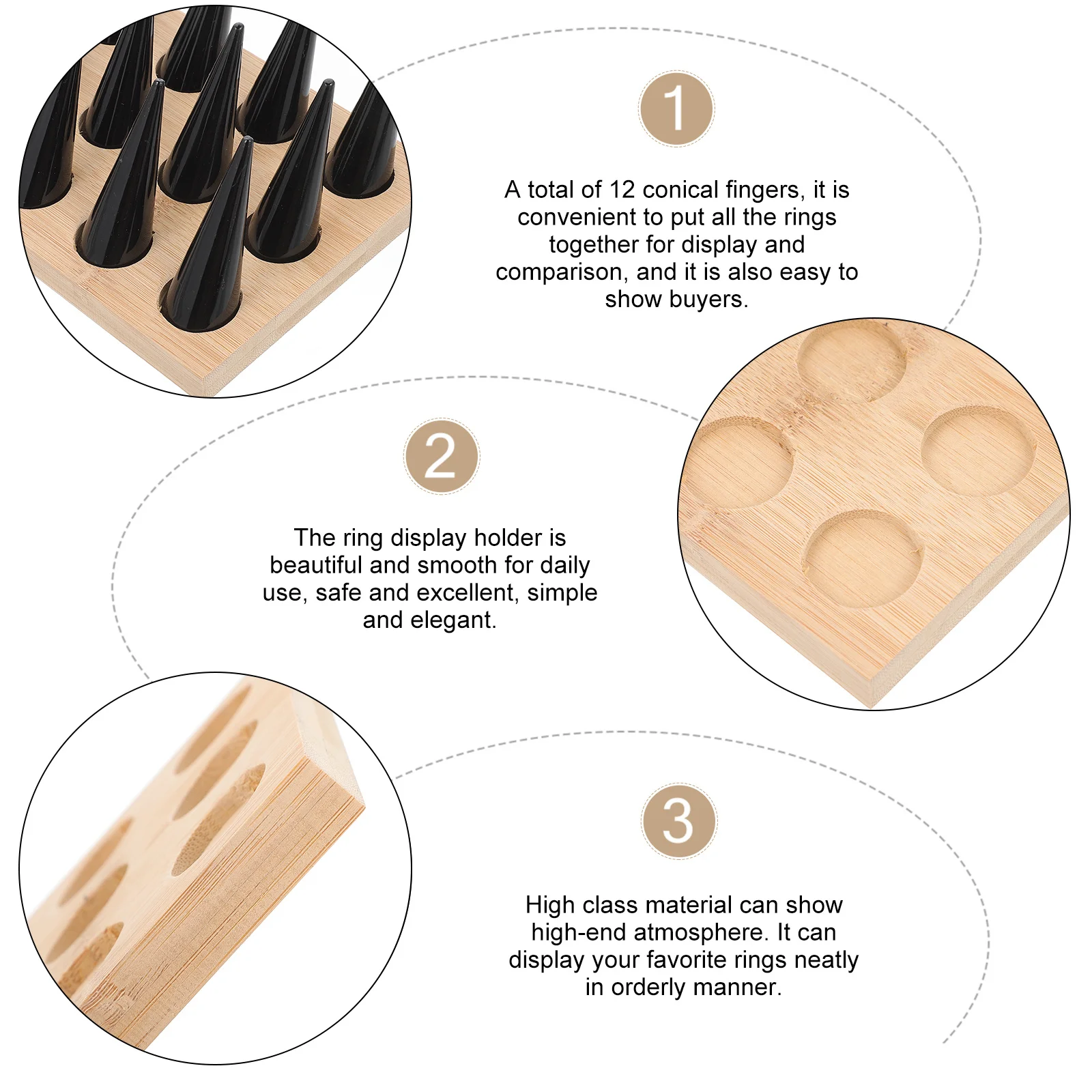 1

A total of 12 conical fingers, it is convenient to put all the rings together for display and comparison, and it is also easy to show buyers.

2

The ring display holder is beautiful and smooth for daily use, safe and excellent, simple and elegant.

3

High class material can show high-end atmosphere. It can display your favorite rings neatly in orderly manner.