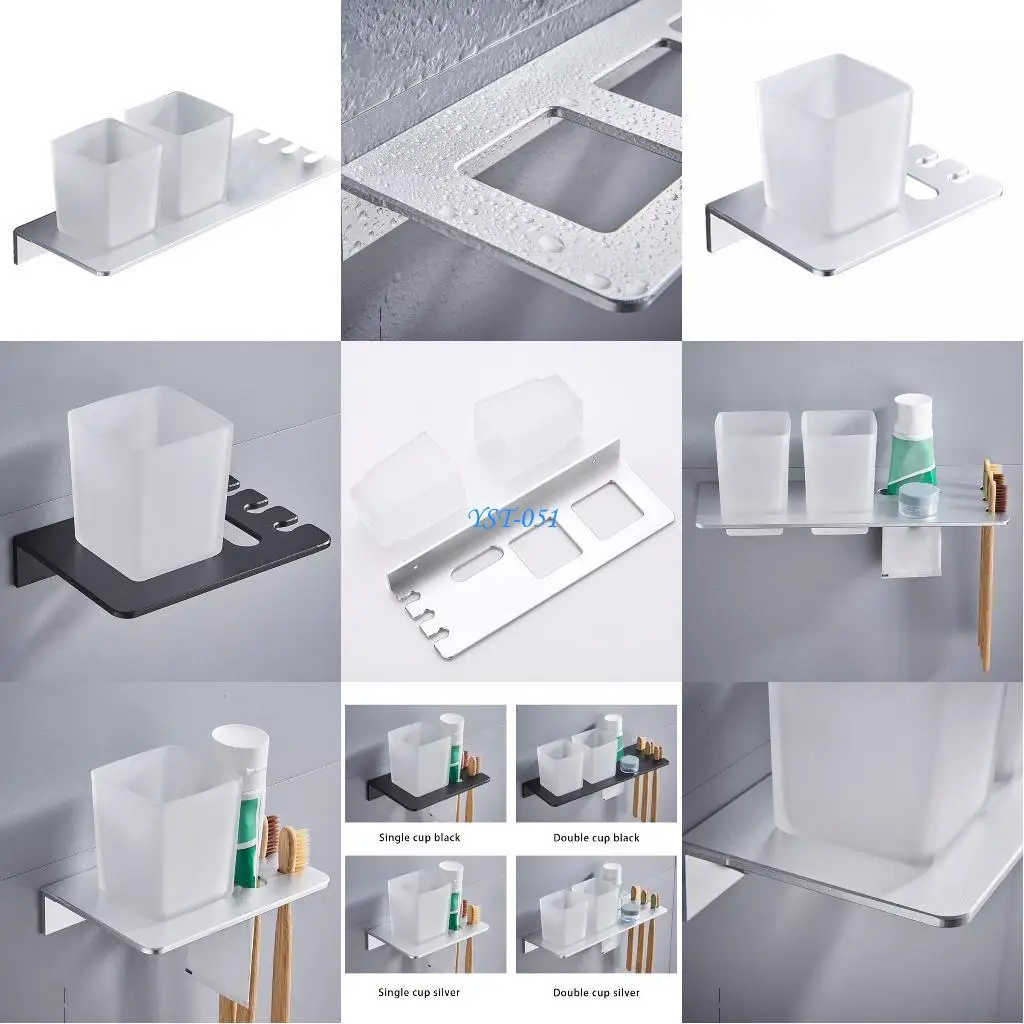 YST-051

Single cup black

Double cup black

Single cup silver

Double cup silver