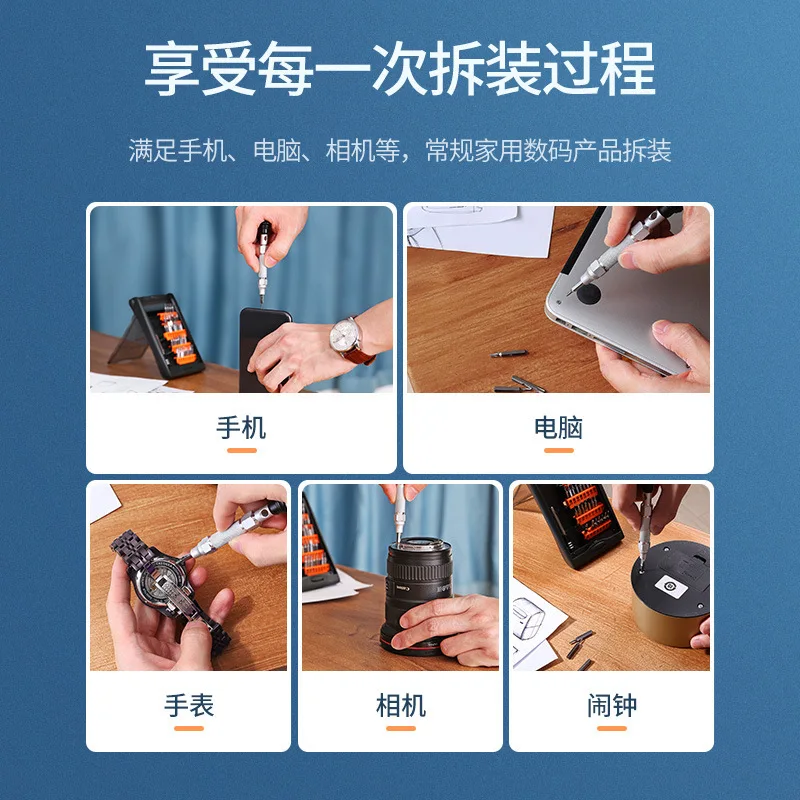 享受每一次拆装过程

满足手机、电脑、相机等，常规家用数码产品拆装

手机

电脑

手表

相机

闹钟