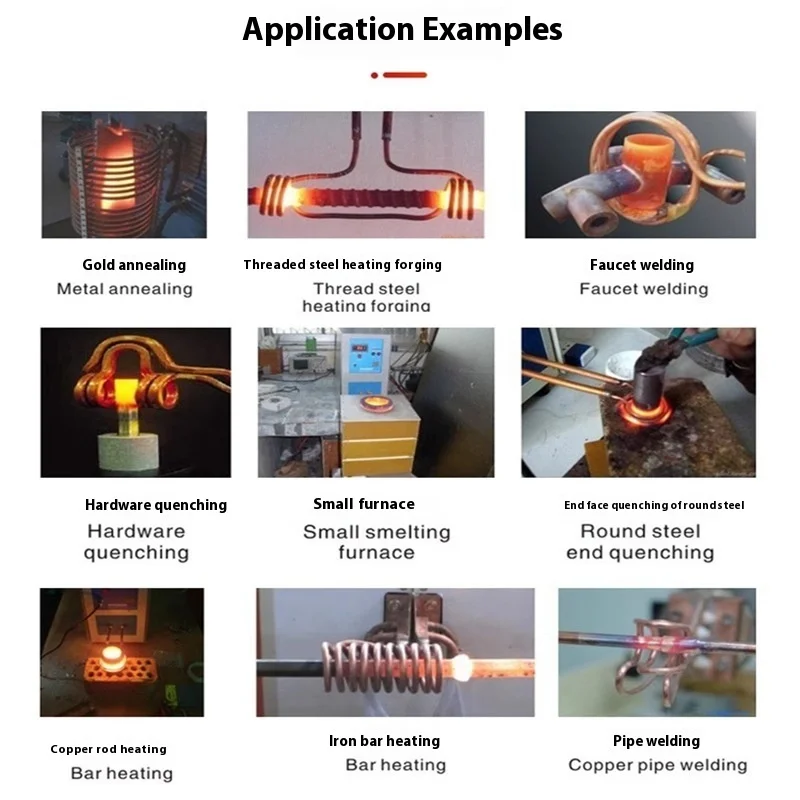 Application Examples

Gold annealing
Metal annealing

Threaded steel heating forging
Thread steel heating forging

Faucet welding
Faucet welding

Hardware quenching
Hardware quenching

Small furnace
Small smelting furnace

End face quenching of round steel
Round steel end quenching

Copper rod heating
Bar heating

Iron bar heating
Bar heating

Pipe welding
Copper pipe welding