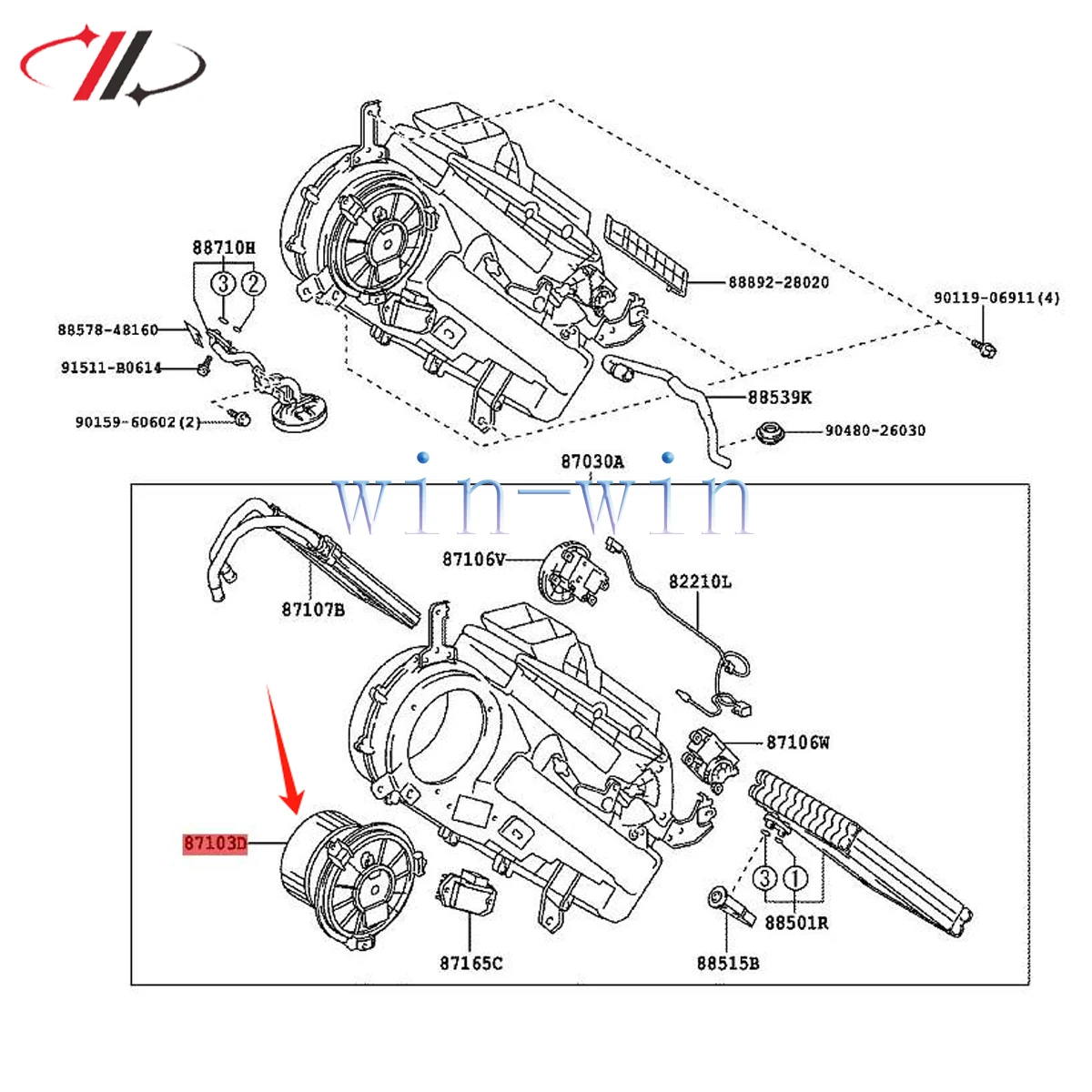 88710H
3
2
88578-48160
91511-B0614
90159-60602(2)
88892-28020
90119-06911(4)
88539K
90480-26030
87030A
win-win
87106V
82210L
87107B
87106W
87103D
3
1
88501R
87165C
88515B