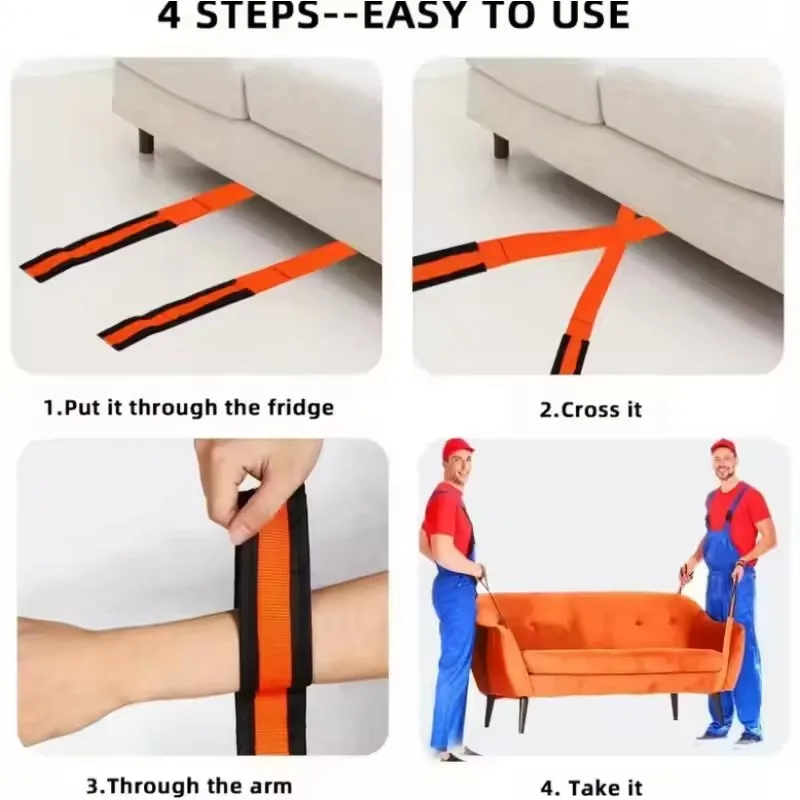 4 STEPS--EASY TO USE

1.Put it through the fridge

2.Cross it

3.Through the arm

4. Take it