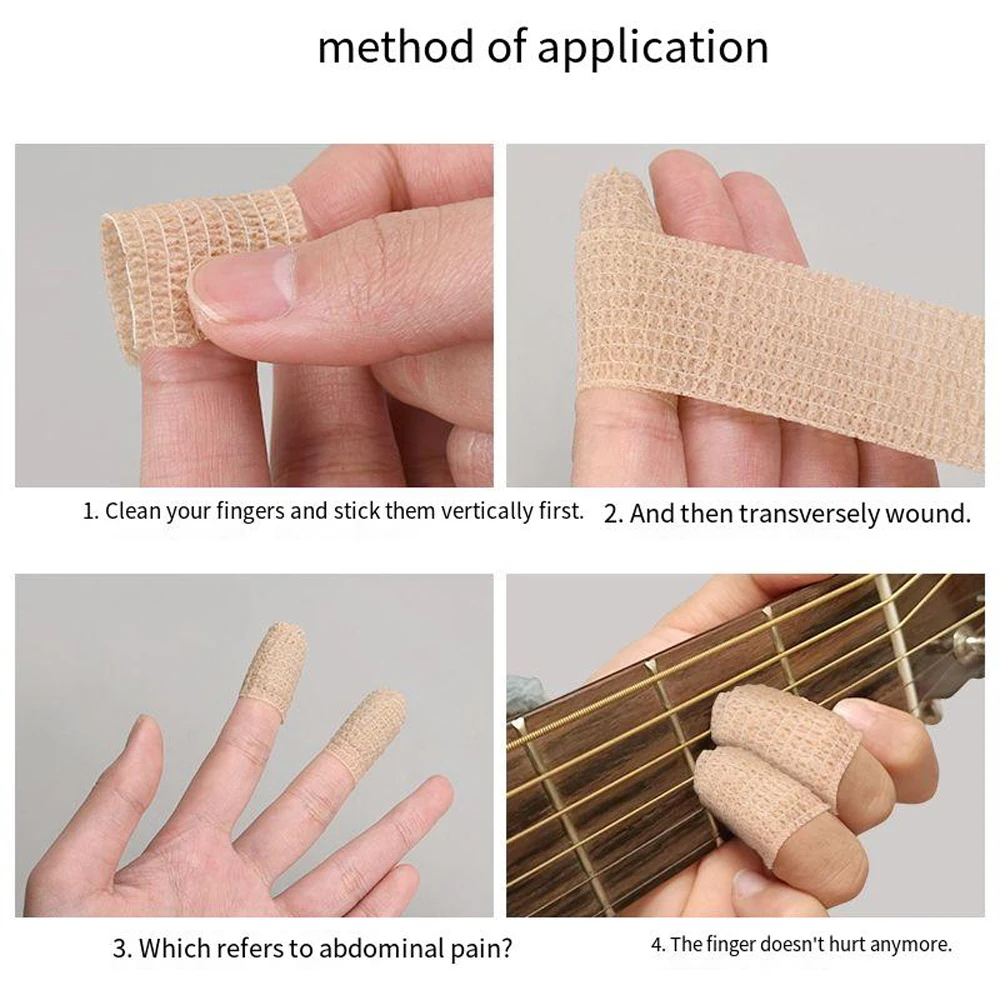 method of application

1. Clean your fingers and stick them vertically first.

2. And then transversely wound.

3. Which refers to abdominal pain?

4. The finger doesn't hurt anymore.