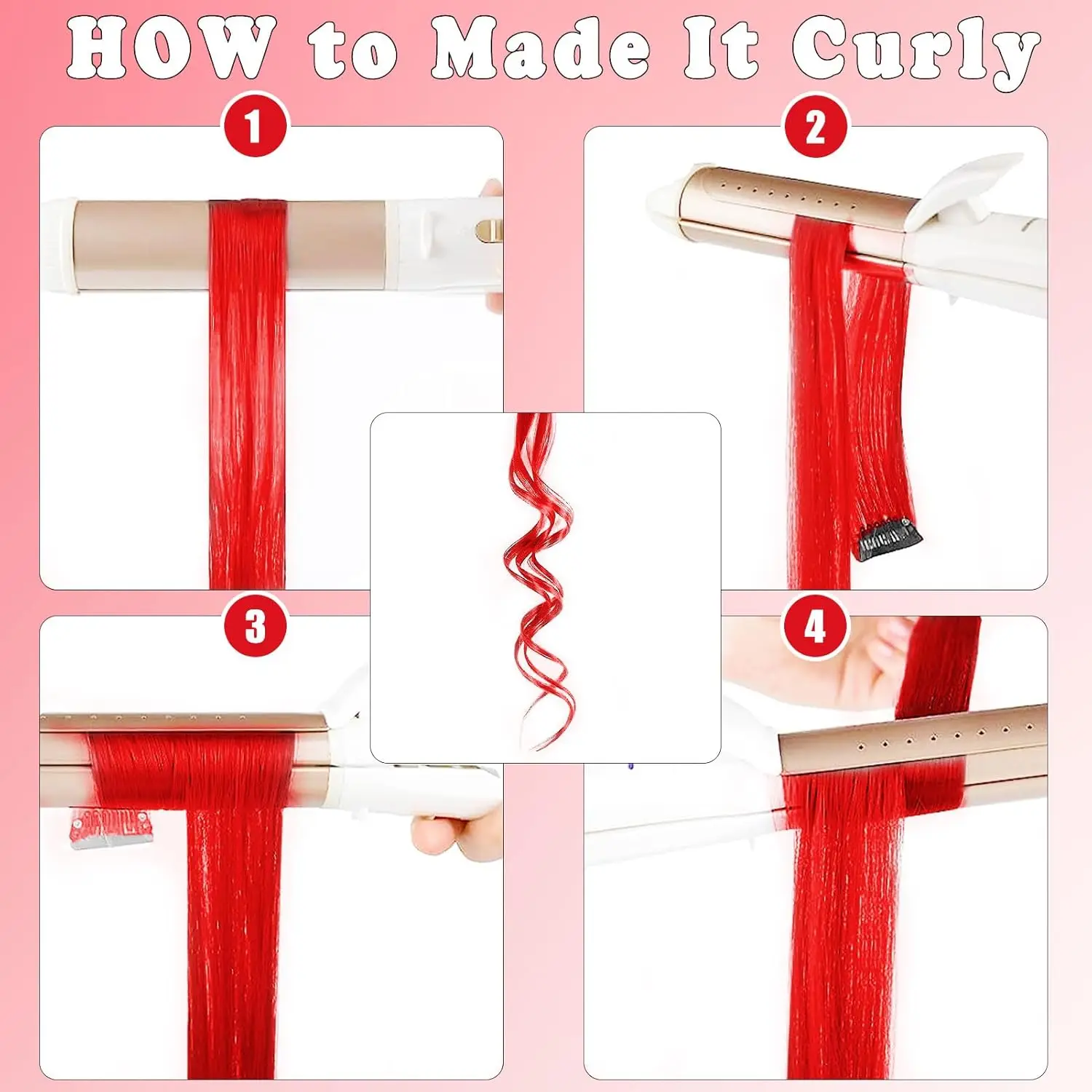 HOW to Made It Curly

1

2

3

4