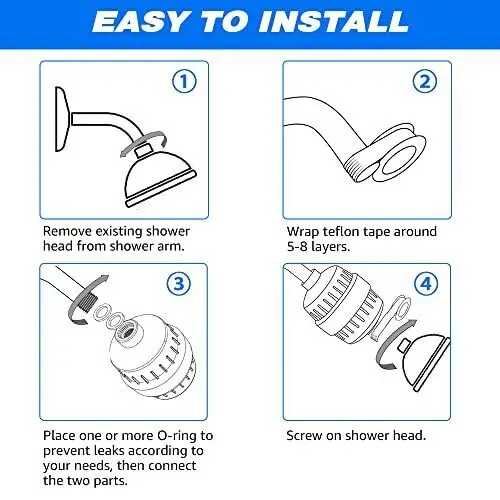 EASY TO INSTALL

1

Remove existing shower head from shower arm.

2

Wrap teflon tape around 5-8 layers.

3

Place one or more O-ring to prevent leaks according to your needs, then connect the two parts.

4

Screw on shower head.