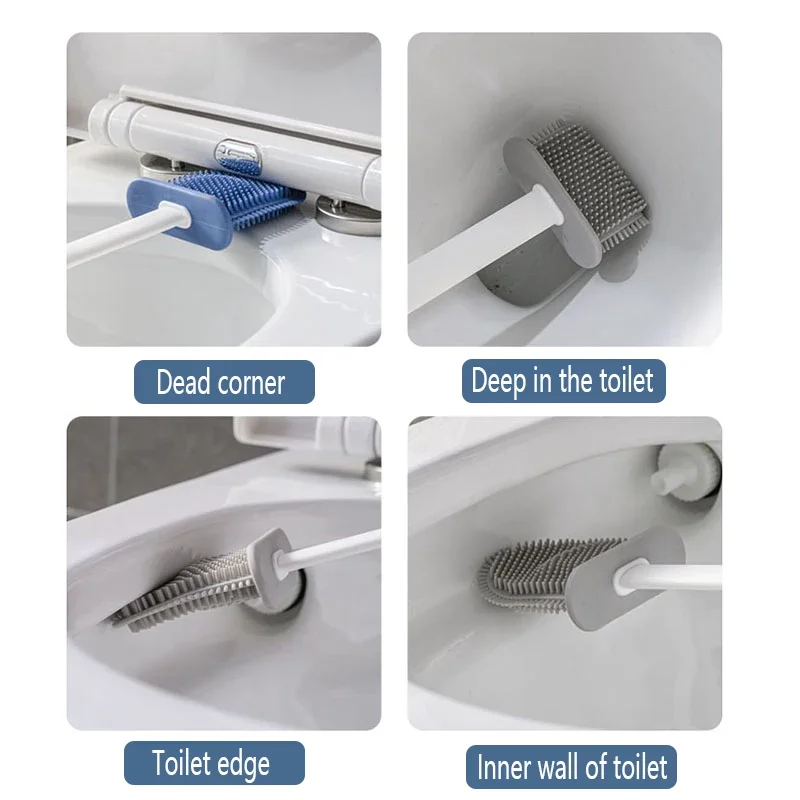 Dead corner

Deep in the toilet

Toilet edge

Inner wall of toilet