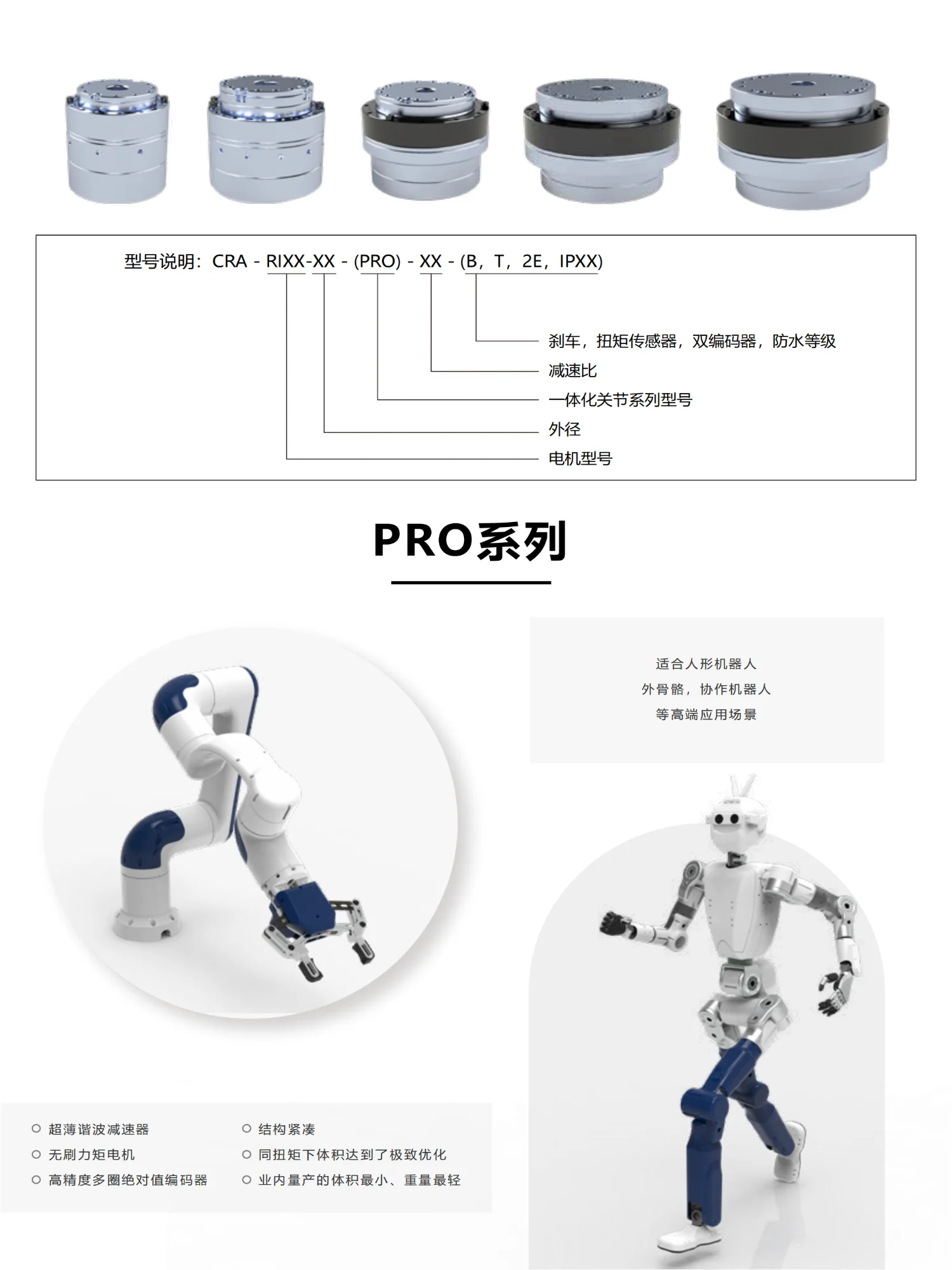 型号说明：CRA - RIXX-XX - (PRO) - XX - (B，T，2E，IPXX)

刹车，扭矩传感器，双编码器，防水等级
减速比
一体化关节系列型号
外径
电机型号

PRO系列

适合人形机器人
外骨骼，协作机器人
等高端应用场景

超薄谐波减速器
无刷力矩电机
高精度多圈绝对值编码器

结构紧凑
同扭矩下体积达到了极致优化
业内量产的体积最小、重量最轻