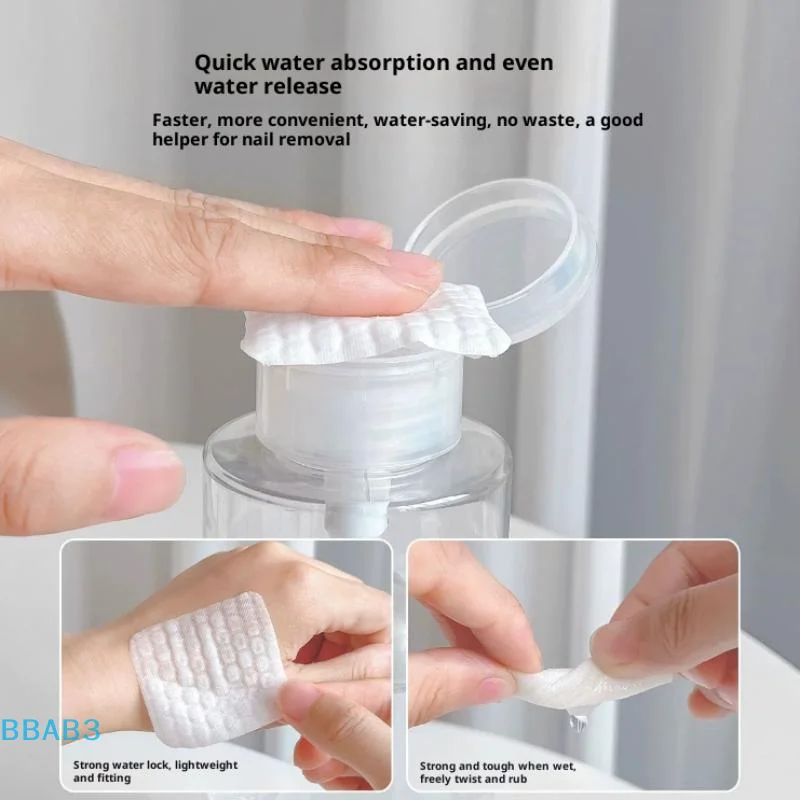 Quick water absorption and even water release

Faster, more convenient, water-saving, no waste, a good helper for nail removal

BBAB3

Strong water lock, lightweight and fitting

Strong and tough when wet, freely twist and rub