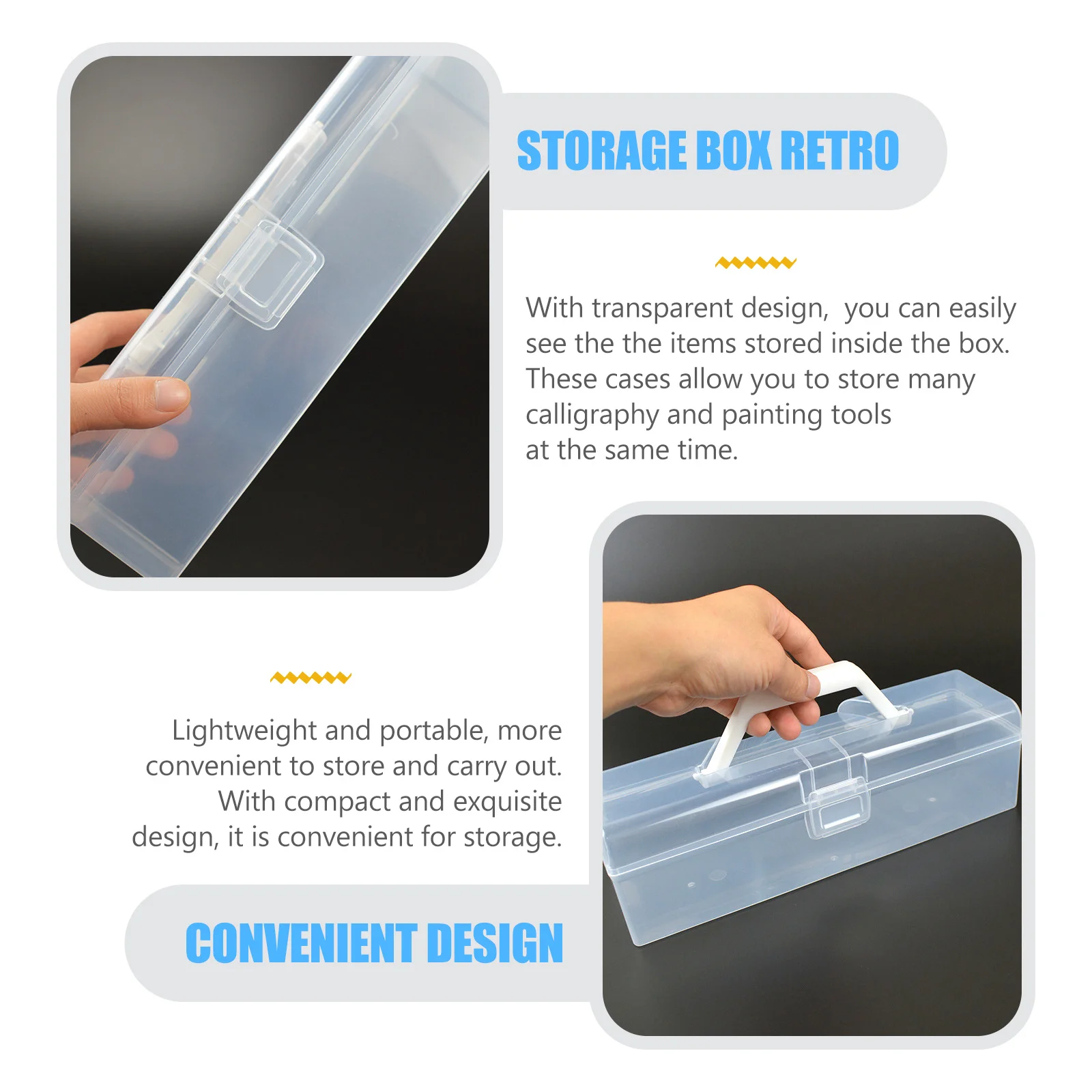 STORAGE BOX RETRO

With transparent design,  you can easily see the the items stored inside the box. These cases allow you to store many calligraphy and painting tools at the same time.

Lightweight and portable, more convenient to store and carry out. With compact and exquisite design, it is convenient for storage.

CONVENIENT DESIGN