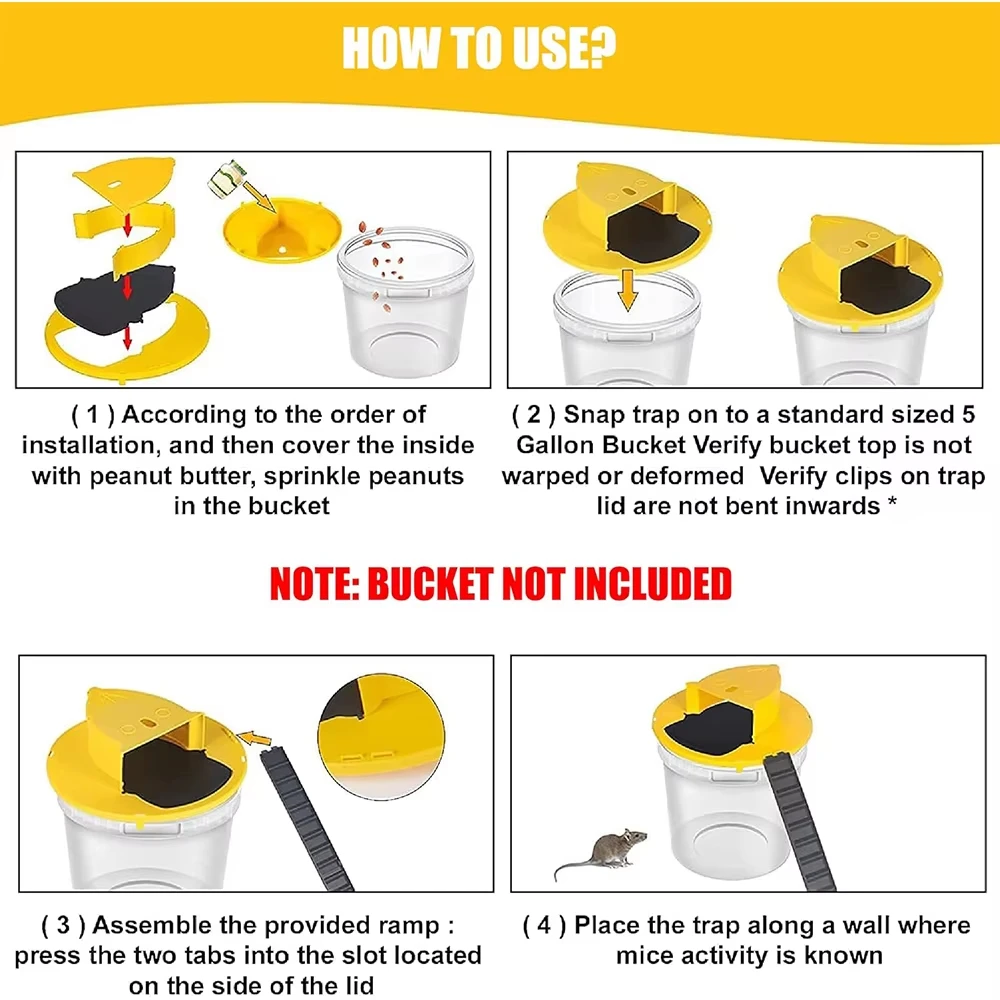 HOW TO USE?

( 1 ) According to the order of installation, and then cover the inside with peanut butter, sprinkle peanuts in the bucket

( 2 ) Snap trap on to a standard sized 5 Gallon Bucket Verify bucket top is not warped or deformed Verify clips on trap lid are not bent inwards *

NOTE: BUCKET NOT INCLUDED

( 3 ) Assemble the provided ramp : press the two tabs into the slot located on the side of the lid

( 4 ) Place the trap along a wall where mice activity is known