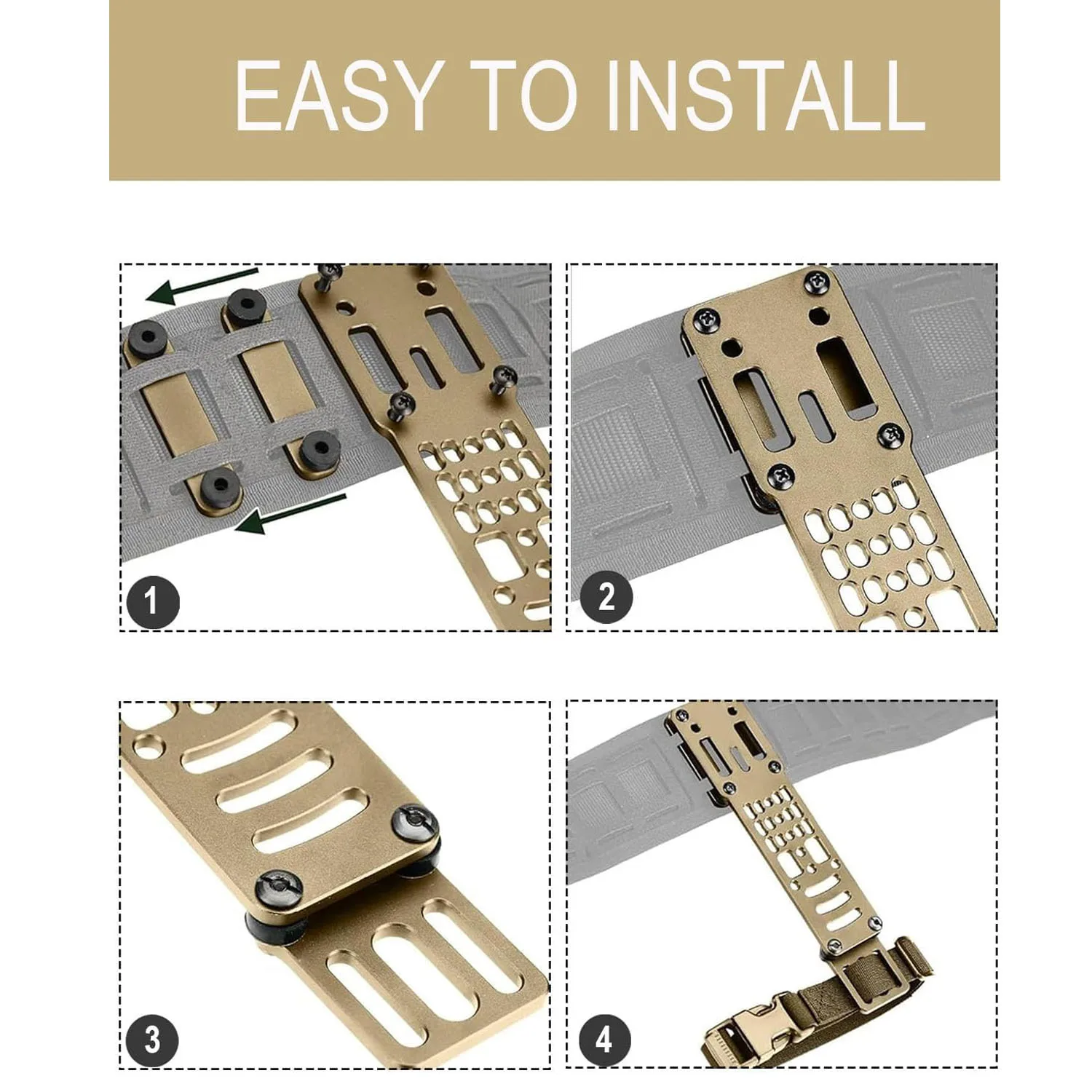 EASY TO INSTALL

1

2

3

4