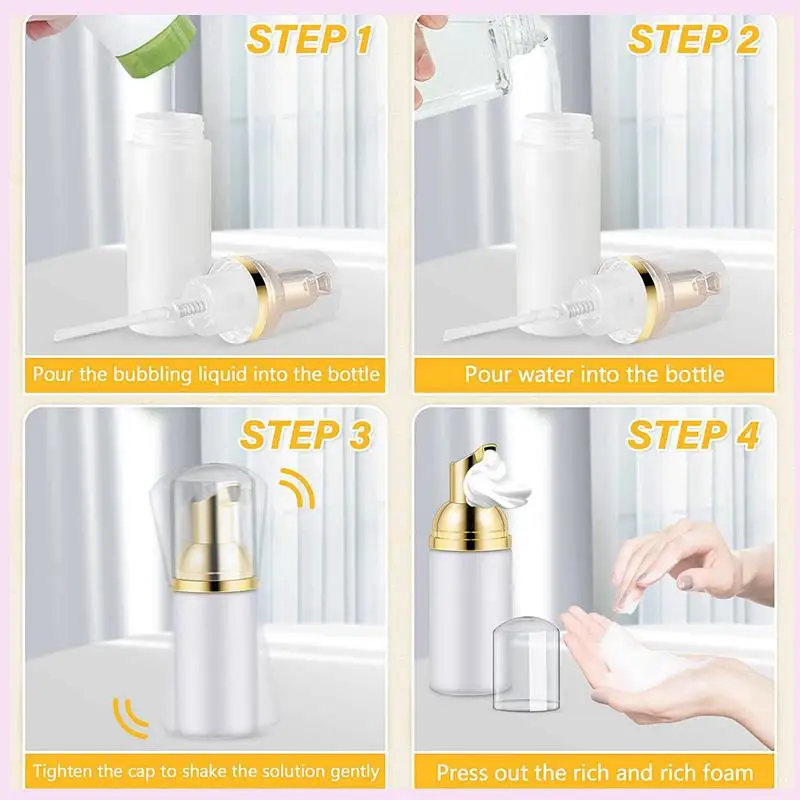 STEP 1

Pour the bubbling liquid into the bottle

STEP 2

Pour water into the bottle

STEP 3

Tighten the cap to shake the solution gently

STEP 4

Press out the rich and rich foam