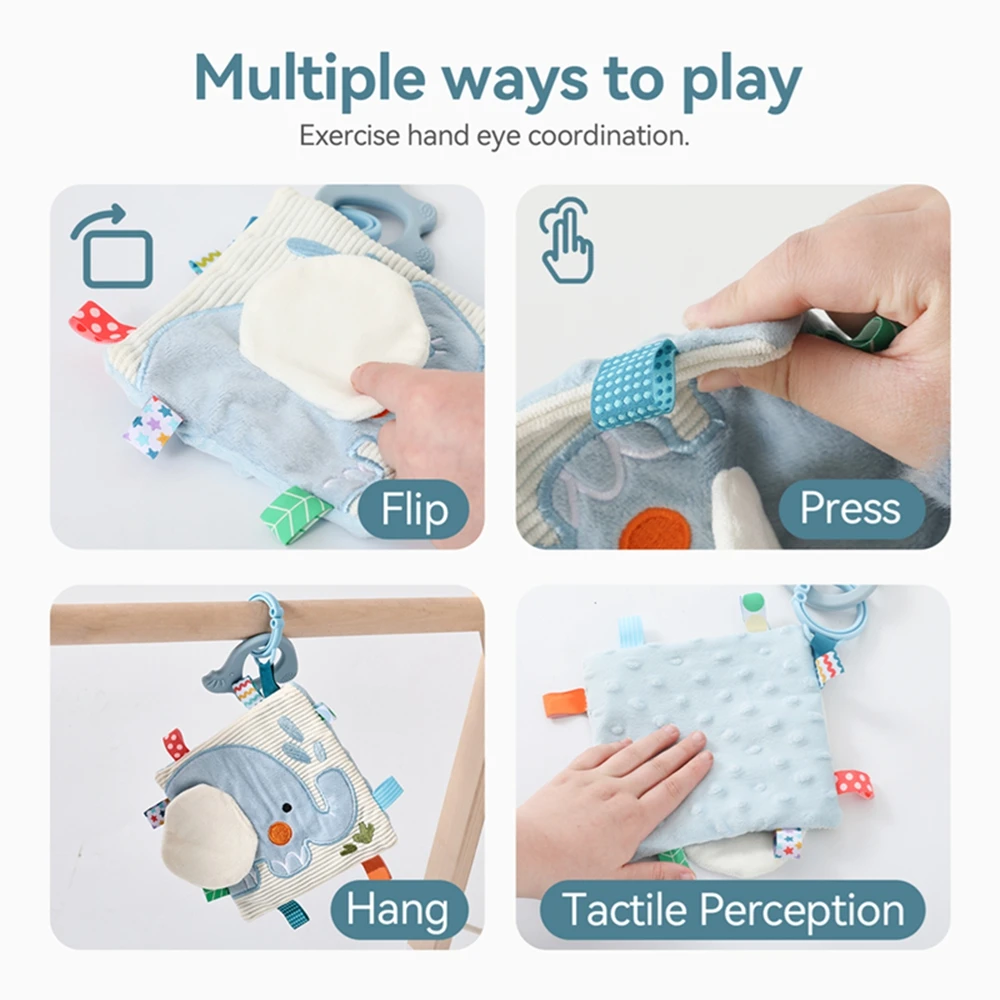 Multiple ways to play
Exercise hand eye coordination.

Flip

Press

Hang

Tactile Perception