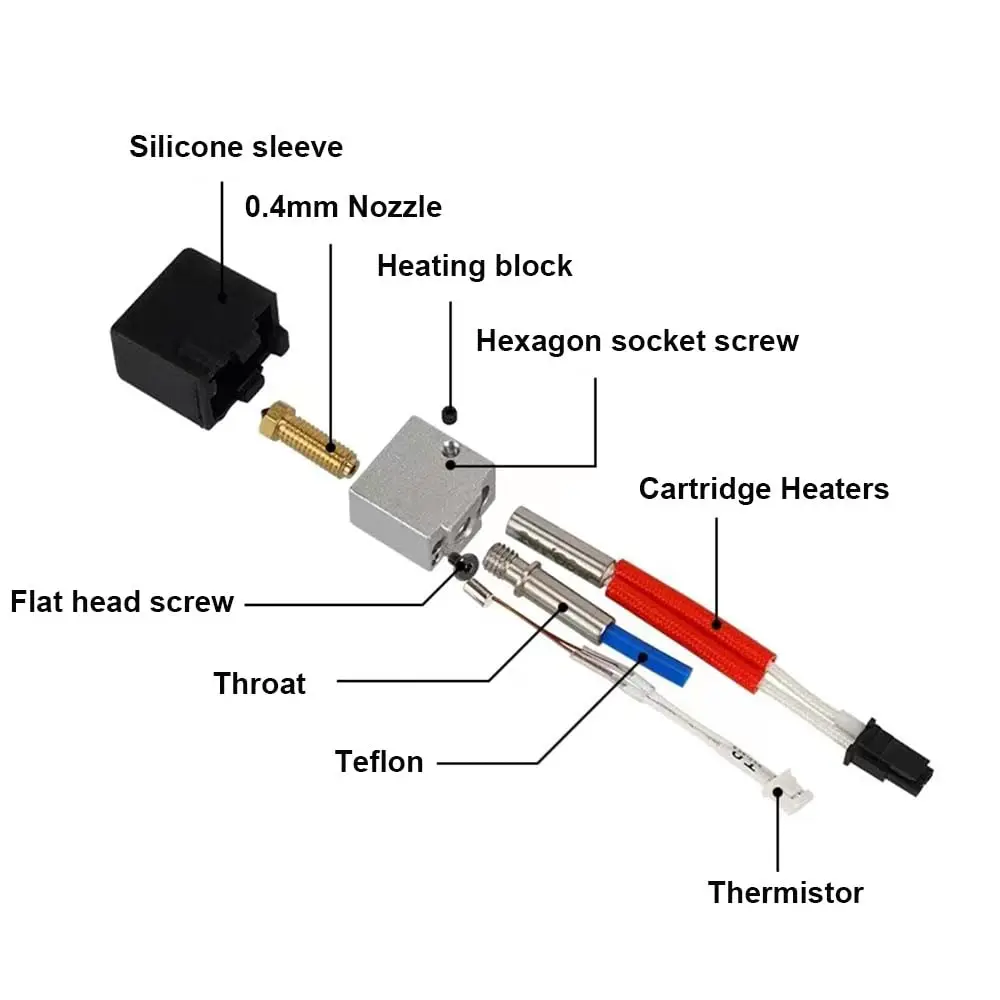 Silicone sleeve
0.4mm Nozzle
Heating block
Hexagon socket screw
Cartridge Heaters
Flat head screw
Throat
Teflon
Thermistor