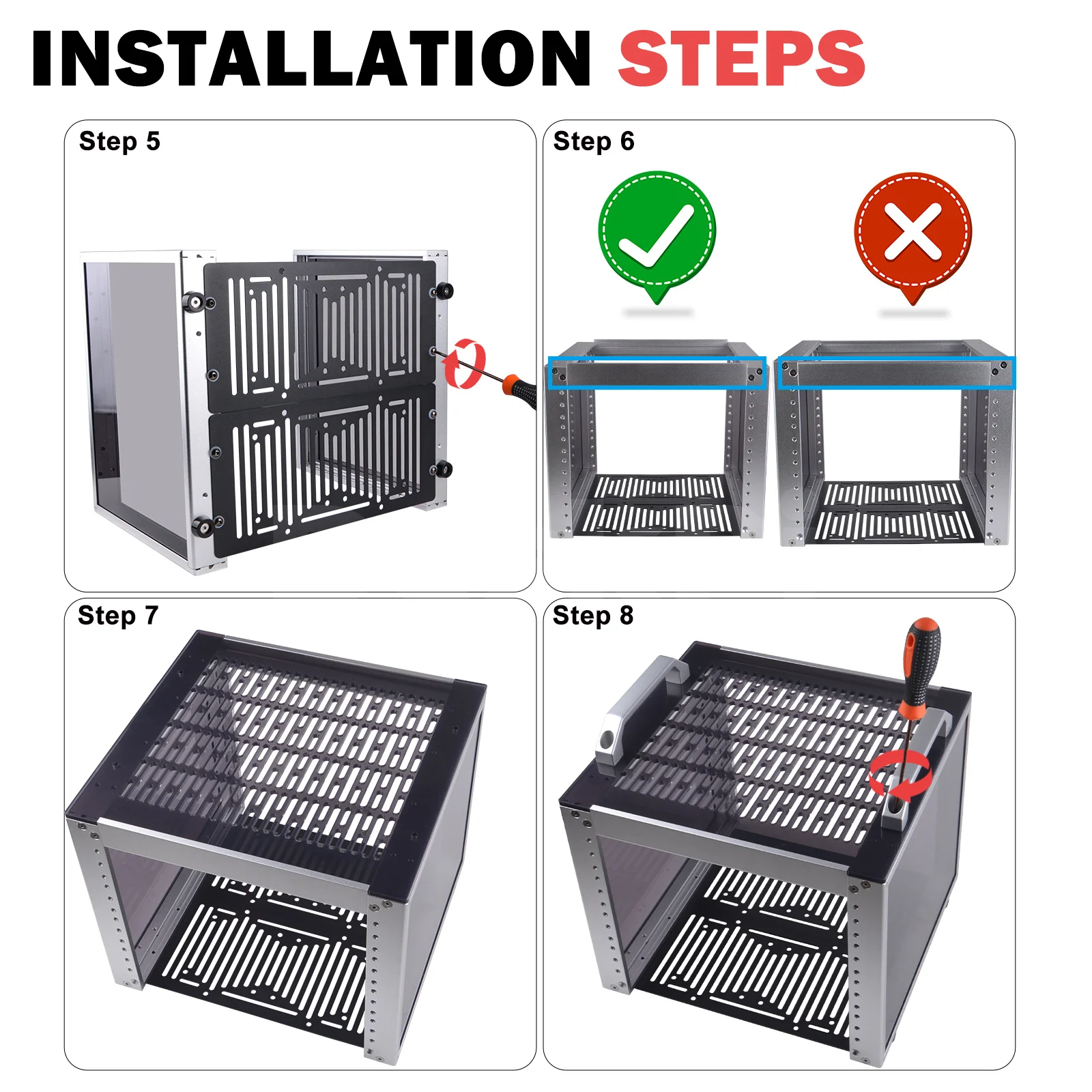 INSTALLATION STEPS

Step 5

Step 6

Step 7

Step 8