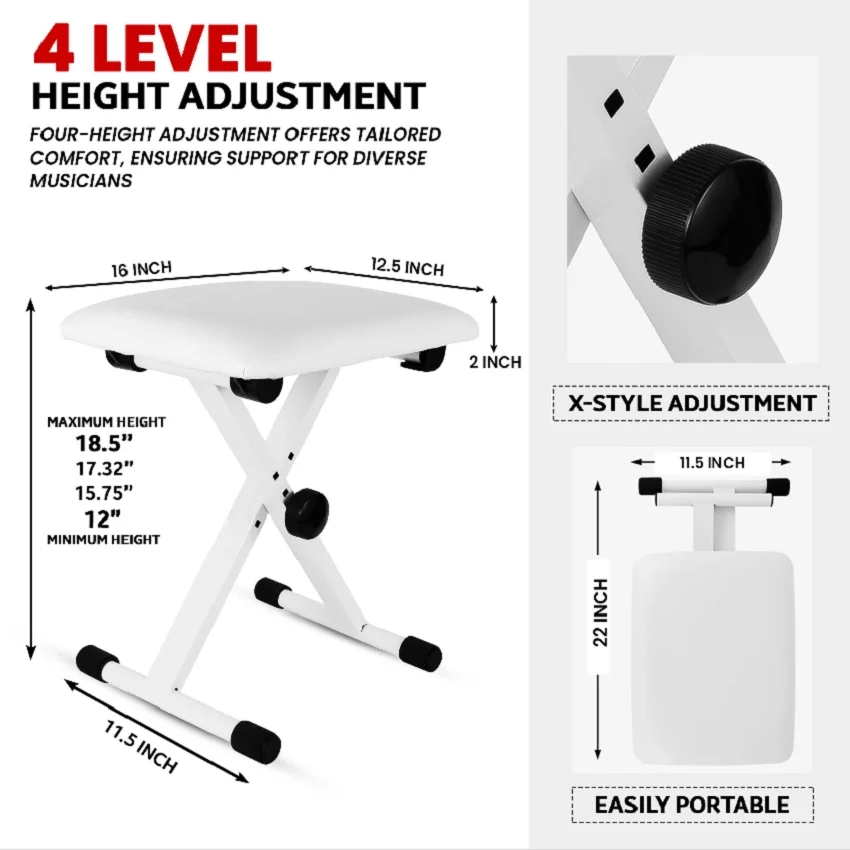 4 LEVEL
HEIGHT ADJUSTMENT

FOUR-HEIGHT ADJUSTMENT OFFERS TAILORED COMFORT, ENSURING SUPPORT FOR DIVERSE MUSICIANS

16 INCH

12.5 INCH

2 INCH

MAXIMUM HEIGHT
18.5"
17.32"
15.75"
12"
MINIMUM HEIGHT

11.5 INCH

X-STYLE ADJUSTMENT

11.5 INCH

22 INCH

EASILY PORTABLE