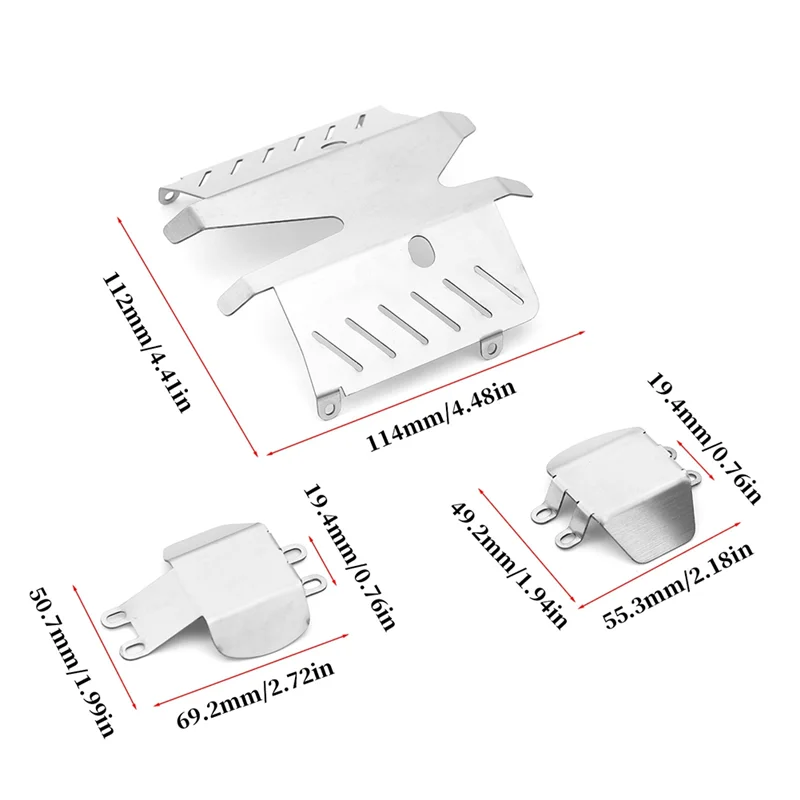 112mm/4.41in
114mm/4.48in
19.4mm/0.76in
49.2mm/1.94in
55.3mm/2.18in
19.4mm/0.76in
50.7mm/1.99in
69.2mm/2.72in