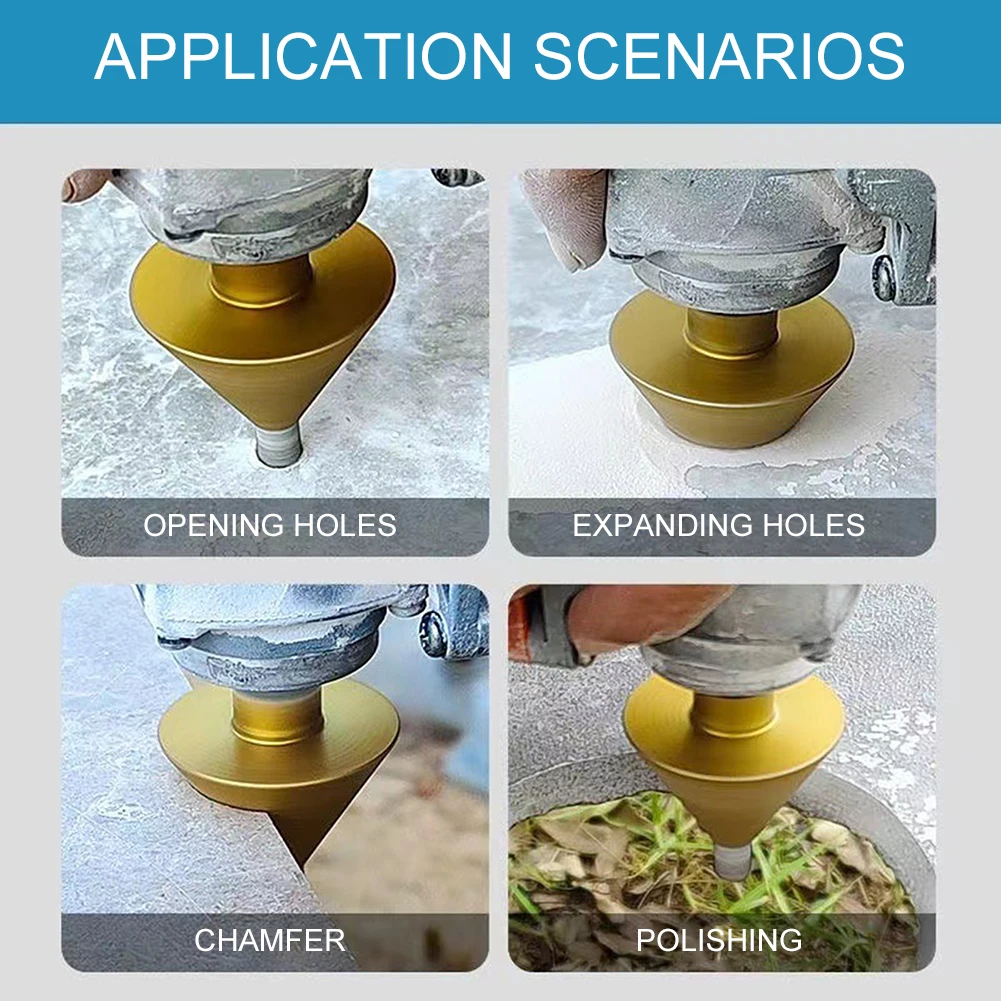 APPLICATION SCENARIOS

OPENING HOLES

EXPANDING HOLES

CHAMFER

POLISHING