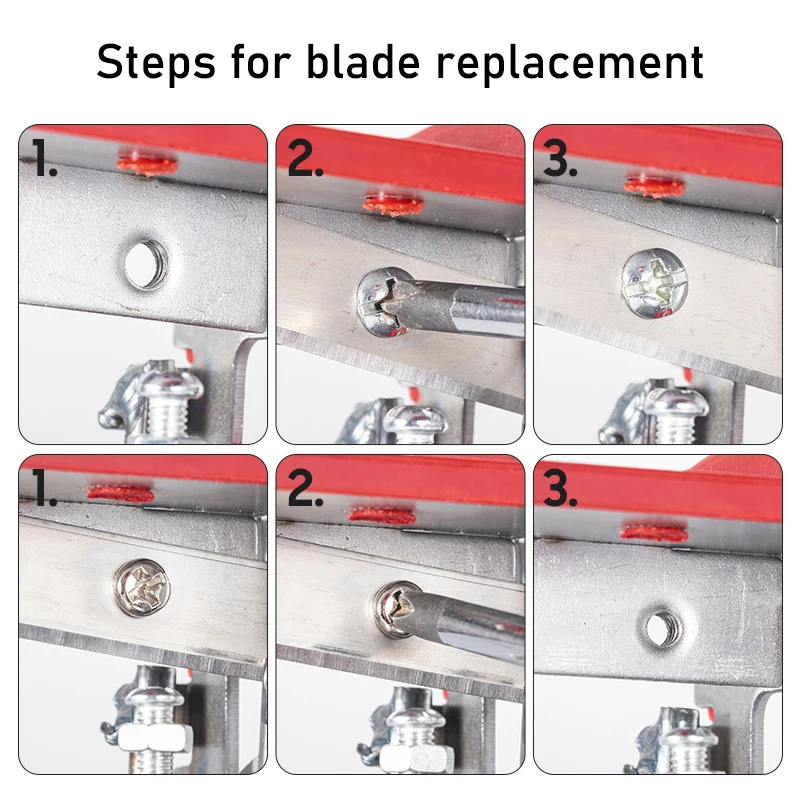 Steps for blade replacement

1.

2.

3.

1.

2.

3.