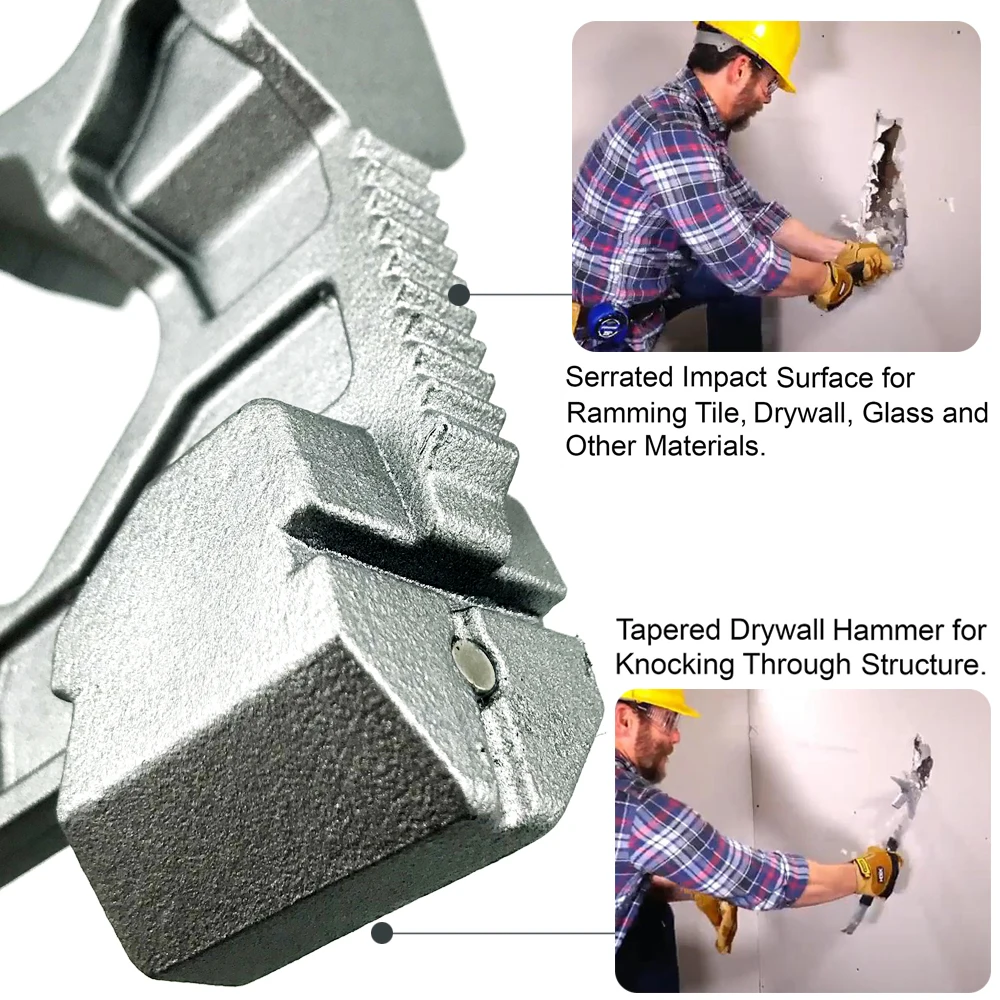 Serrated Impact Surface for Ramming Tile, Drywall, Glass and Other Materials.

Tapered Drywall Hammer for Knocking Through Structure.