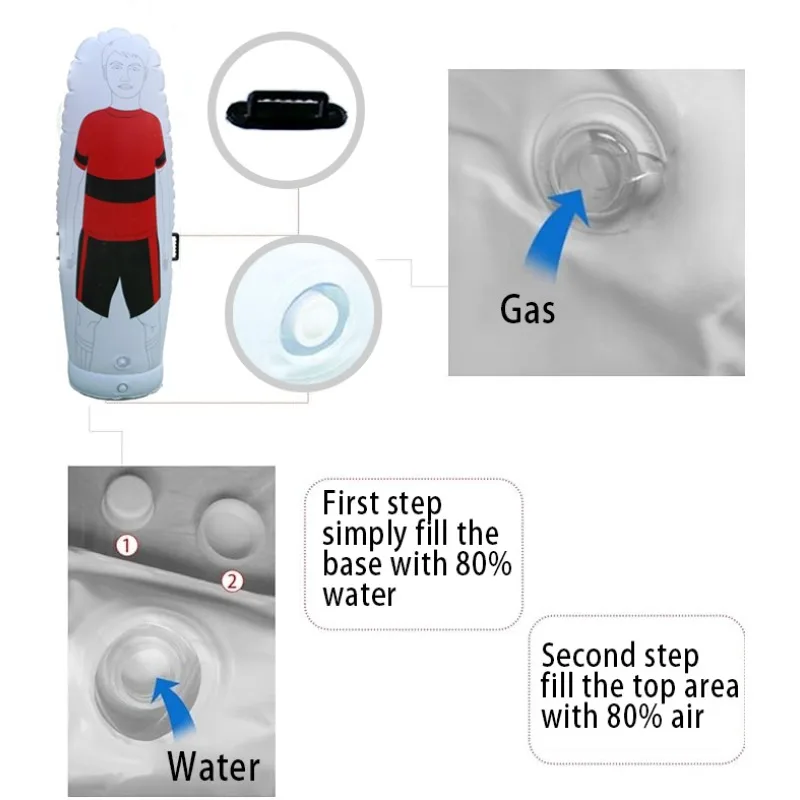 Gas

①

②

Water

First step simply fill the base with 80% water

Second step fill the top area with 80% air