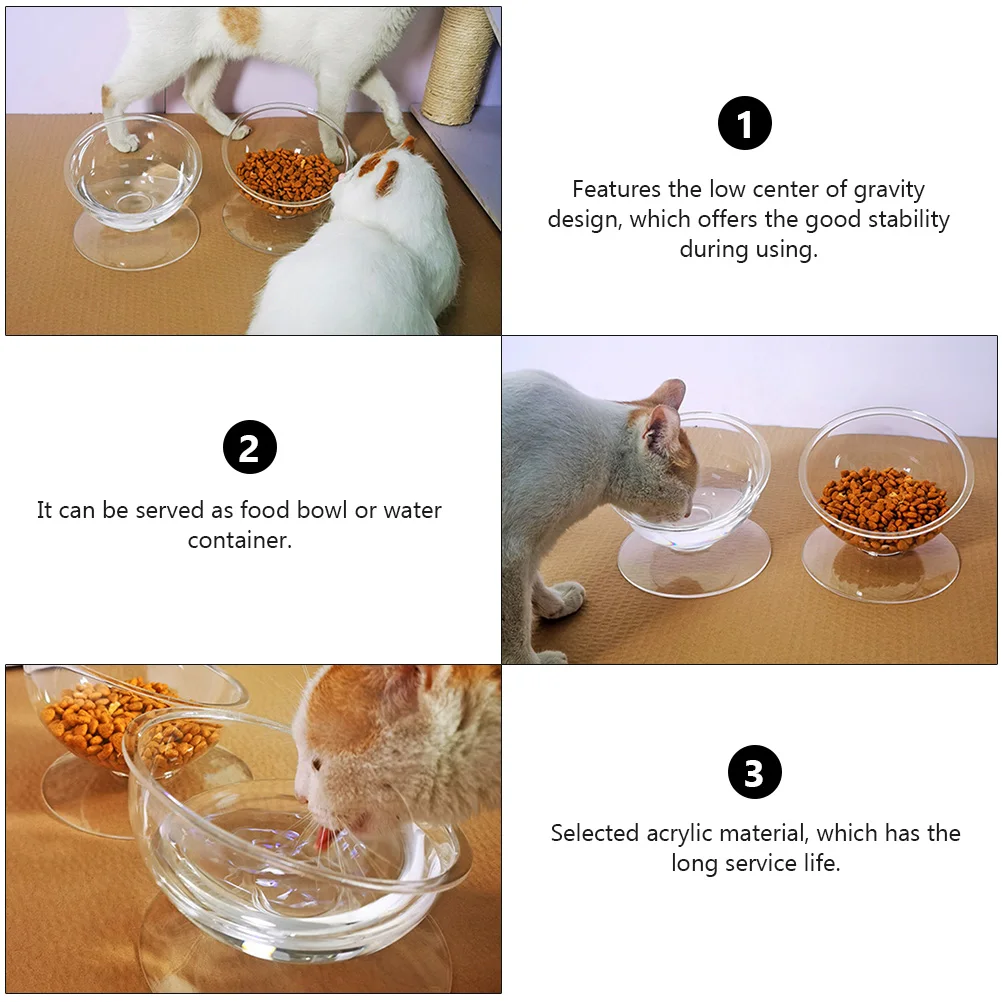 1

Features the low center of gravity design, which offers the good stability during using.

2

It can be served as food bowl or water container.

3

Selected acrylic material, which has the long service life.