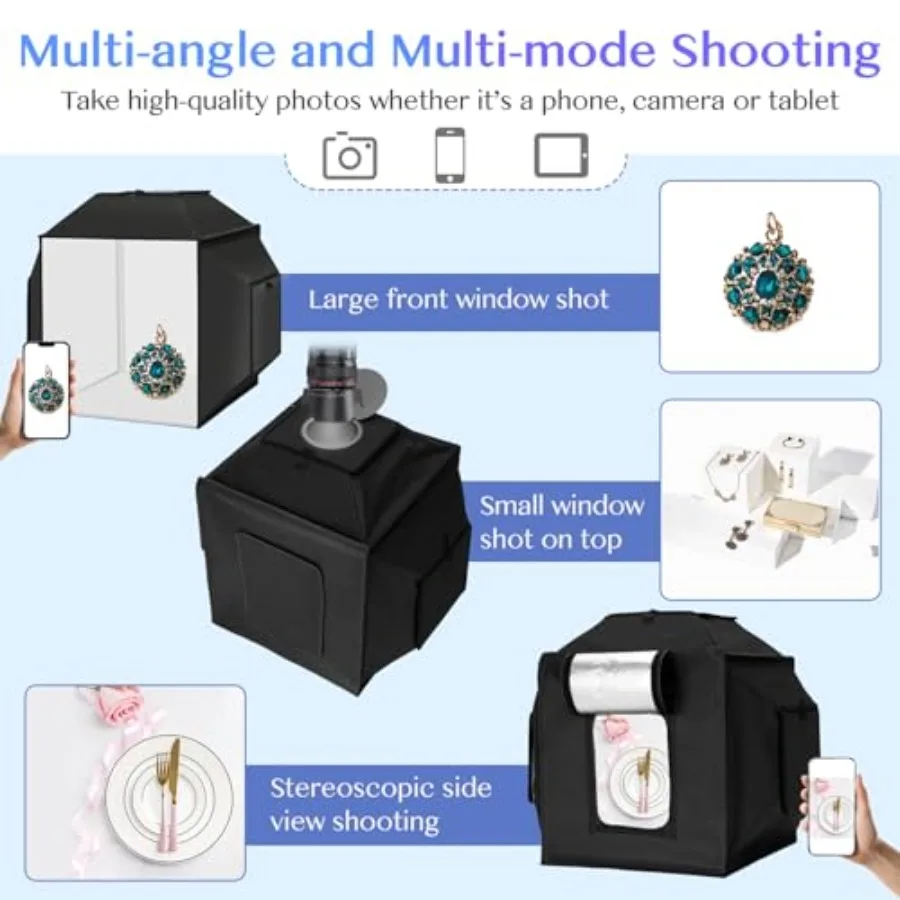 Multi-angle and Multi-mode Shooting

Take high-quality photos whether it's a phone, camera or tablet

Large front window shot

Small window shot on top

Stereoscopic side view shooting