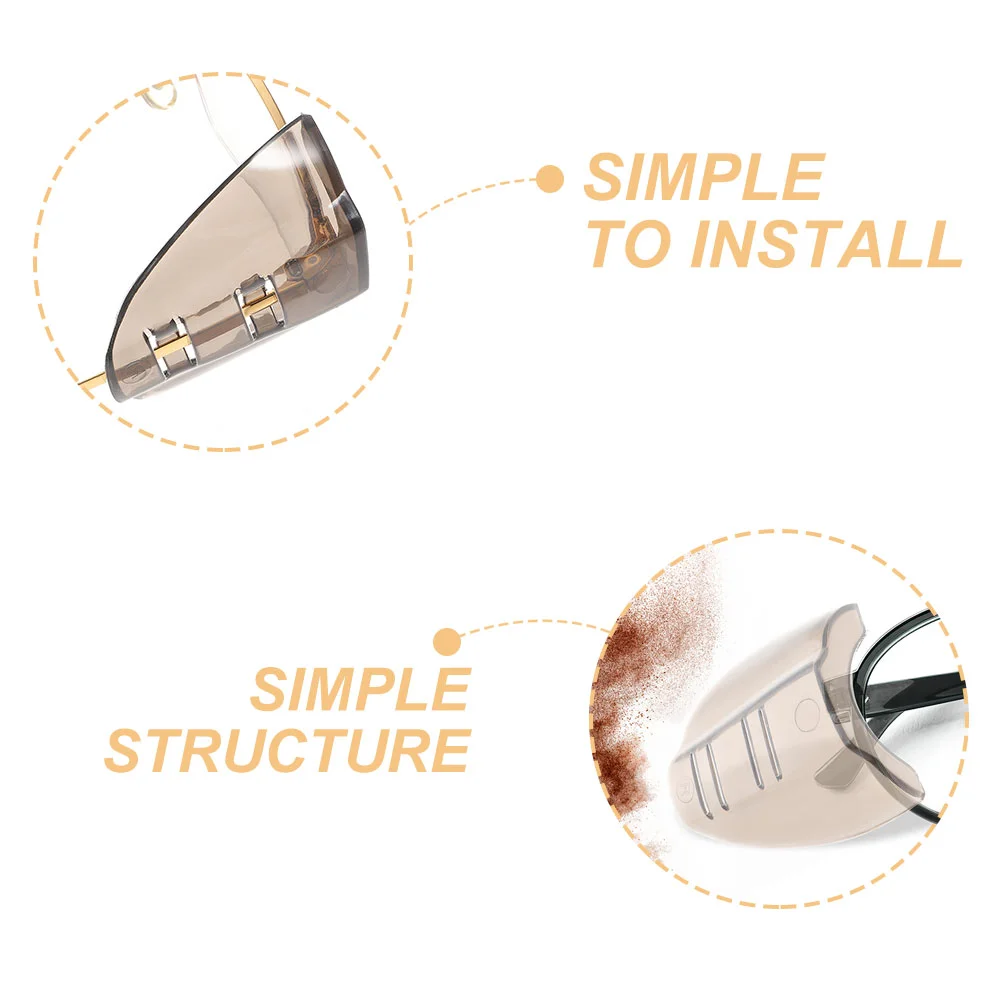 SIMPLE TO INSTALL

SIMPLE STRUCTURE