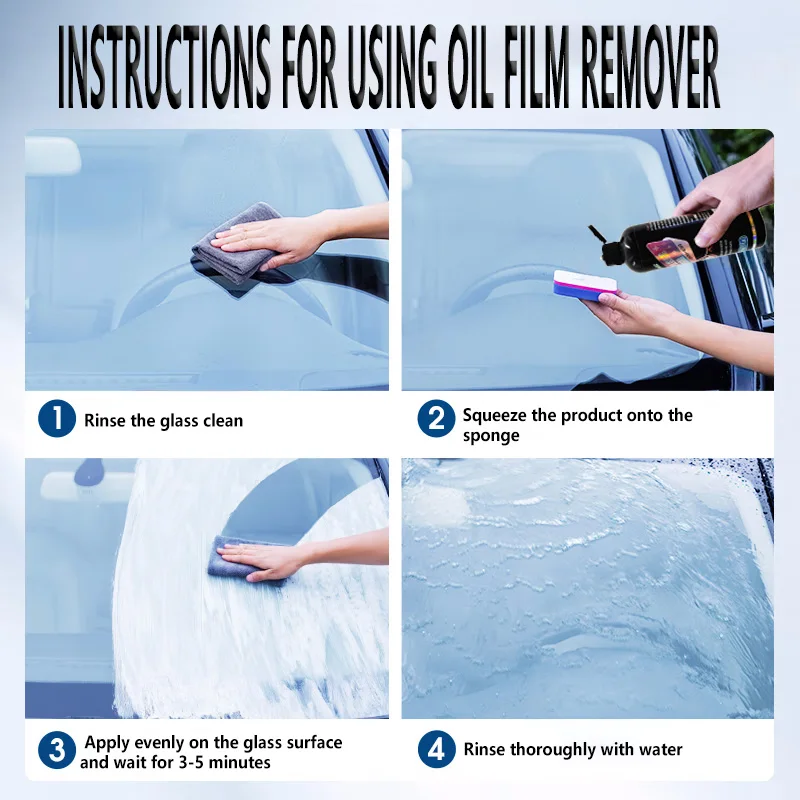 INSTRUCTIONS FOR USING OIL FILM REMOVER

1 Rinse the glass clean

2 Squeeze the product onto the sponge

3 Apply evenly on the glass surface and wait for 3-5 minutes

4 Rinse thoroughly with water